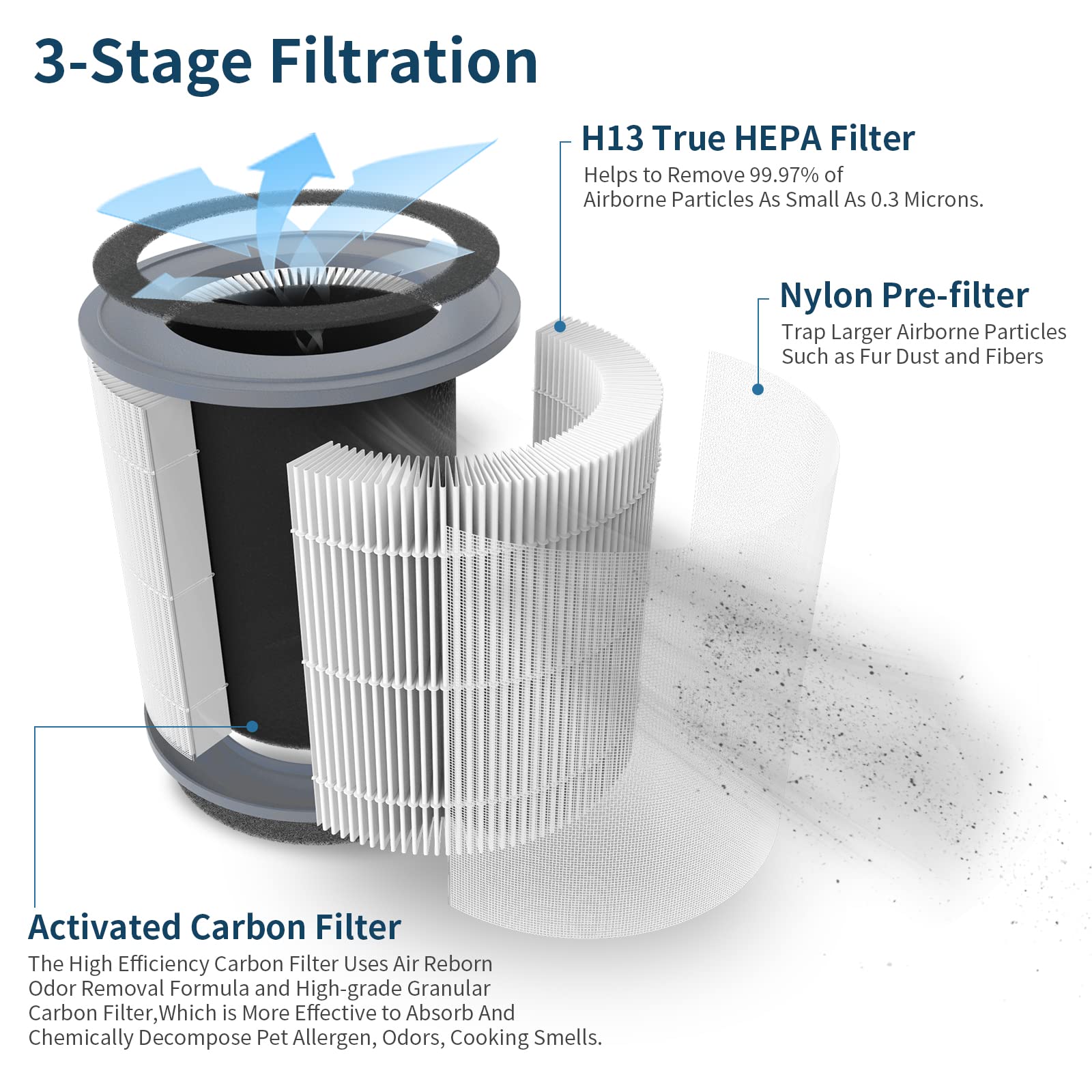 3-Stage Filtration

H13 True HEPA Filter
Helps to Remove 99.97% of Airborne Particles As Small As 0.3 Microns.

Nylon Pre-filter
Trap Larger Airborne Particles Such as Fur Dust and Fibers

Activated Carbon Filter
The High Efficiency Carbon Filter Uses Air Reborn Odor Removal Formula and High-grade Granular Carbon Filter,Which is More Effective to Absorb And Chemically Decompose Pet Allergen, Odors, Cooking Smells.