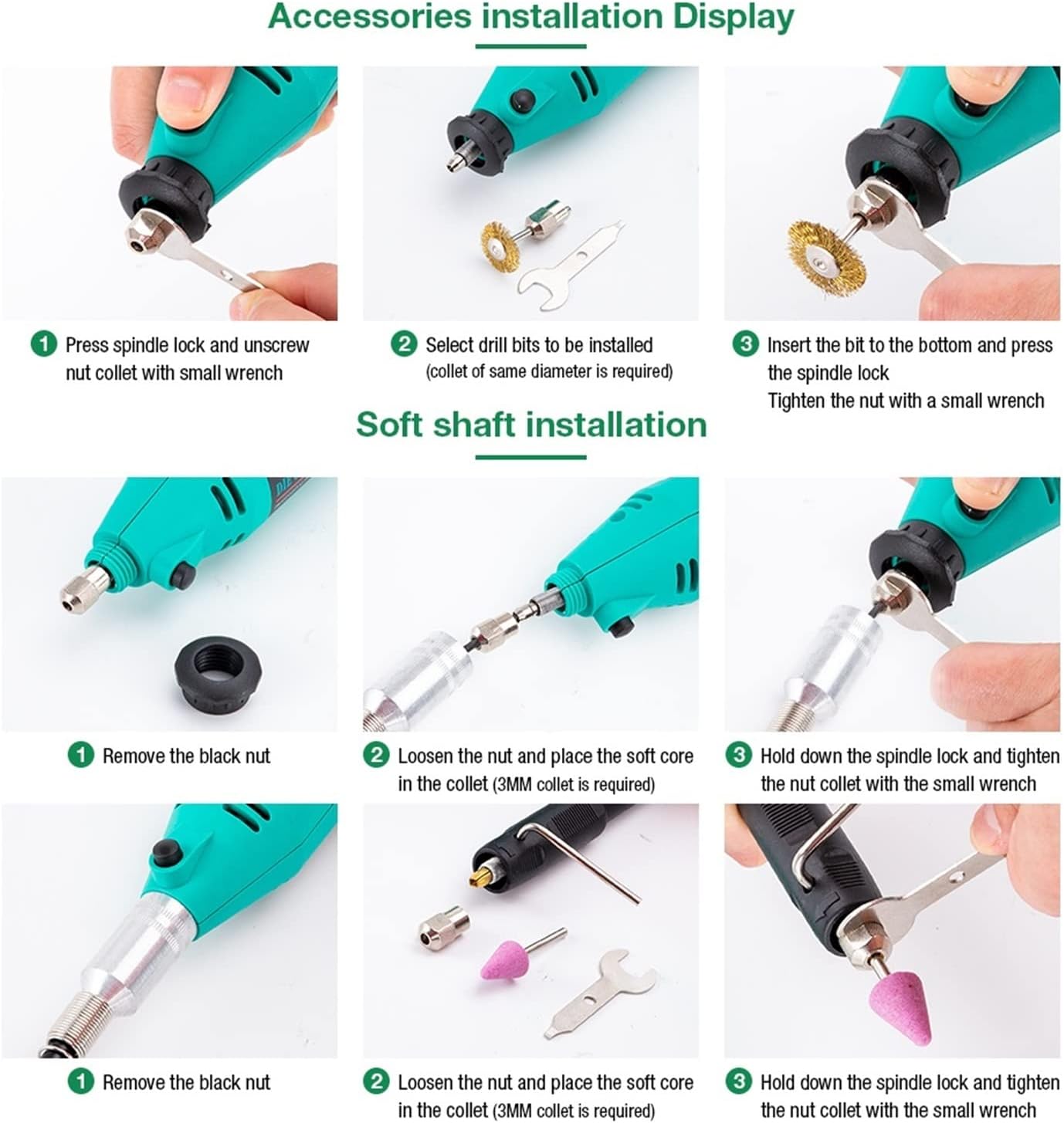 Accessories installation Display

1 Press spindle lock and unscrew nut collet with small wrench

2 Select drill bits to be installed (collet of same diameter is required)

3 Insert the bit to the bottom and press the spindle lock
Tighten the nut with a small wrench

Soft shaft installation

1 Remove the black nut

2 Loosen the nut and place the soft core in the collet (3MM collet is required)

3 Hold down the spindle lock and tighten the nut collet with the small wrench

1 Remove the black nut

2 Loosen the nut and place the soft core in the collet (3MM collet is required)

3 Hold down the spindle lock and tighten the nut collet with the small wrench