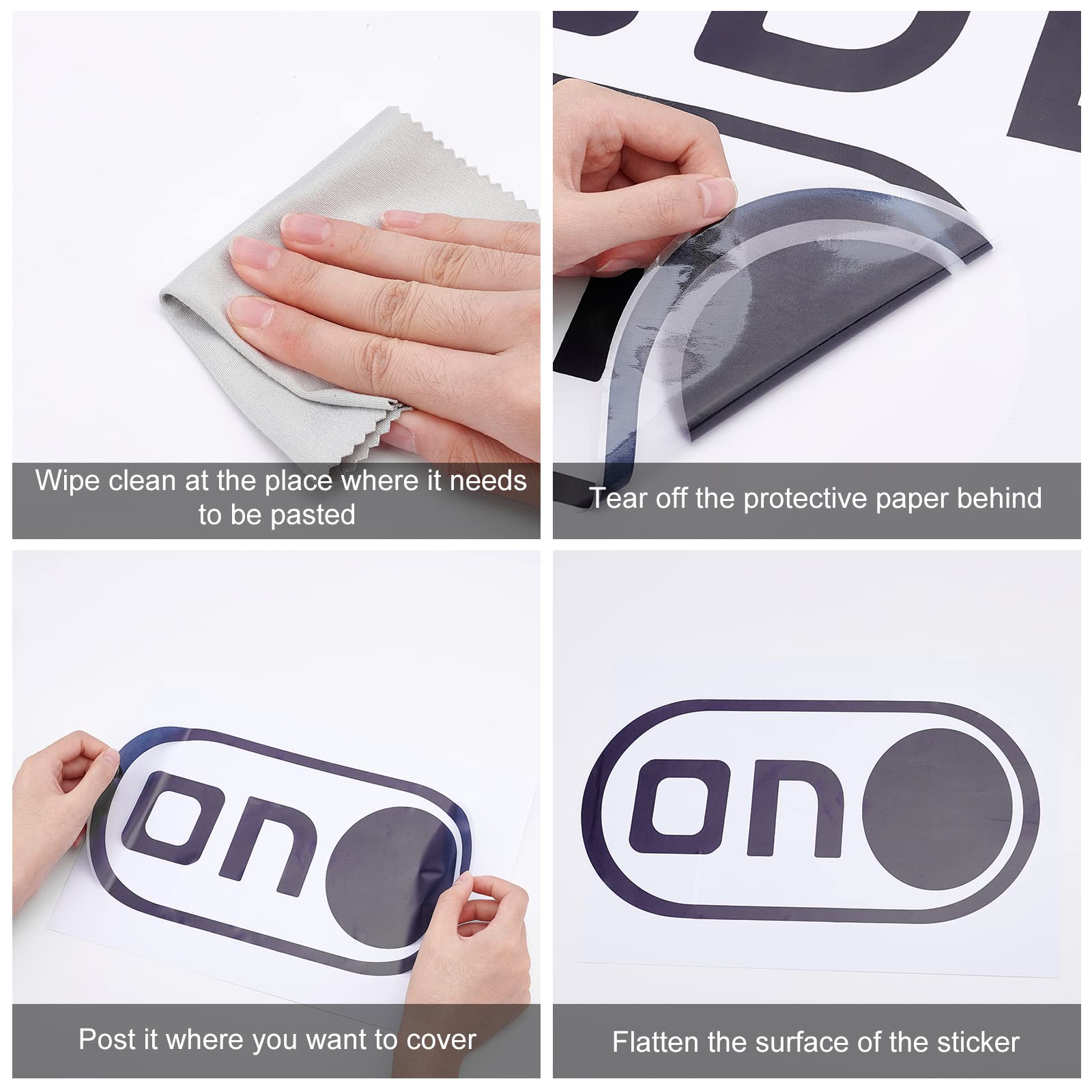 Wipe clean at the place where it needs to be pasted

Tear off the protective paper behind

on

Post it where you want to cover

on

Flatten the surface of the sticker