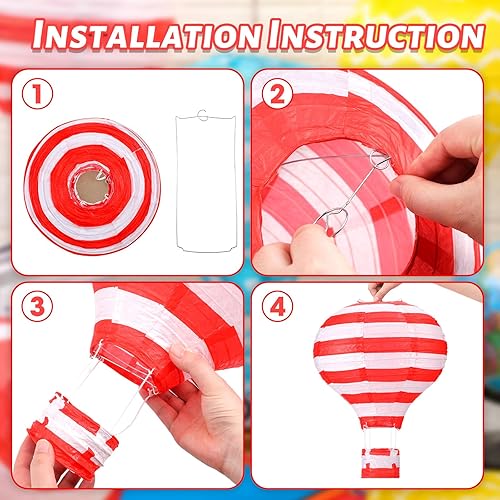 INSTALLATION INSTRUCTION

1

2

3

4