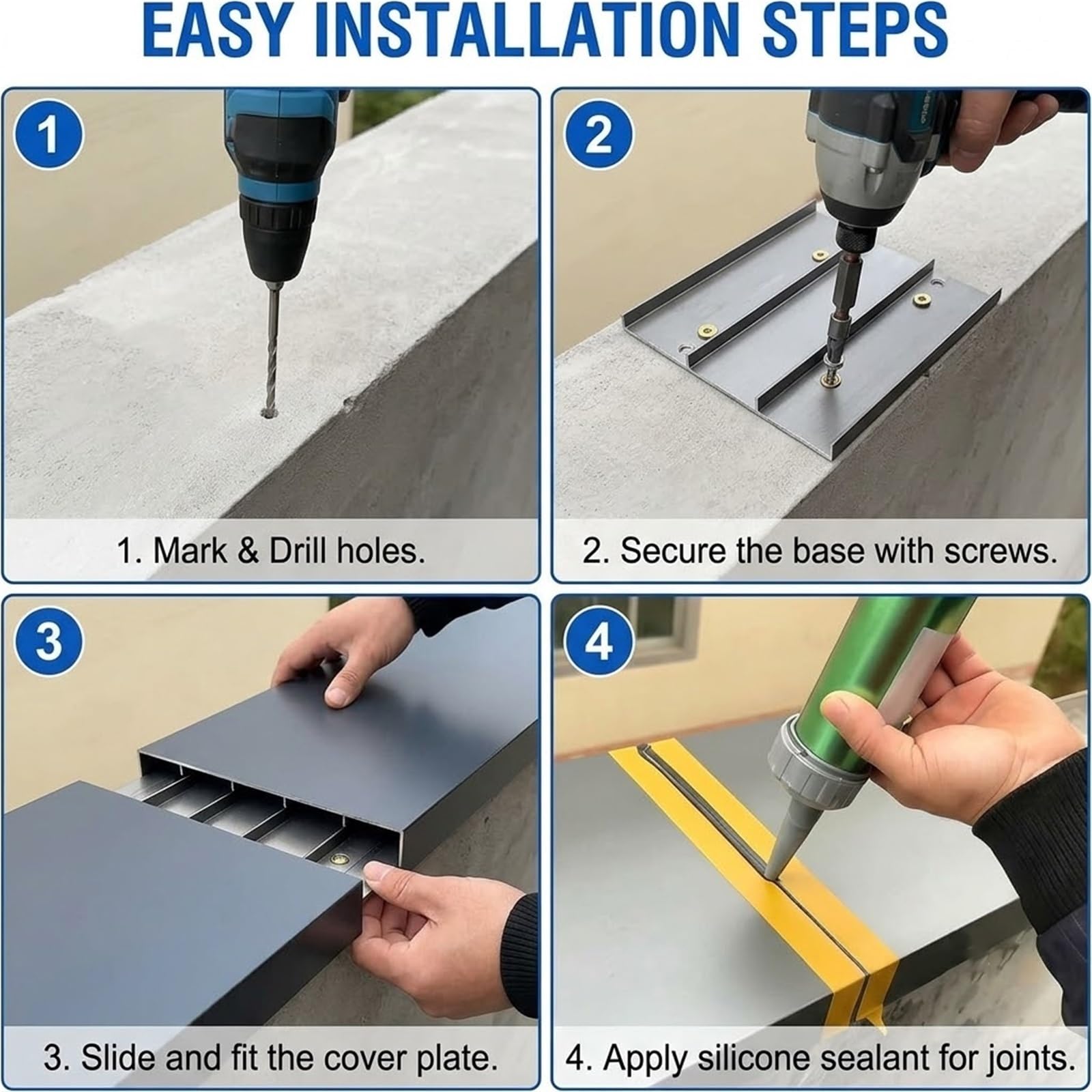 EASY INSTALLATION STEPS

1

1. Mark & Drill holes.

2

2. Secure the base with screws.

3

3. Slide and fit the cover plate.

4

4. Apply silicone sealant for joints.