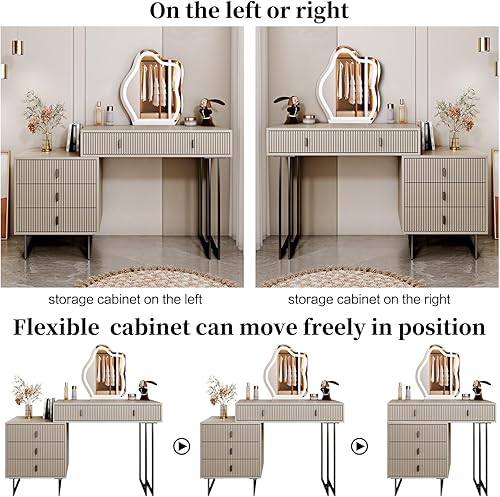 On the left or right

storage cabinet on the left

storage cabinet on the right

Flexible cabinet can move freely in position