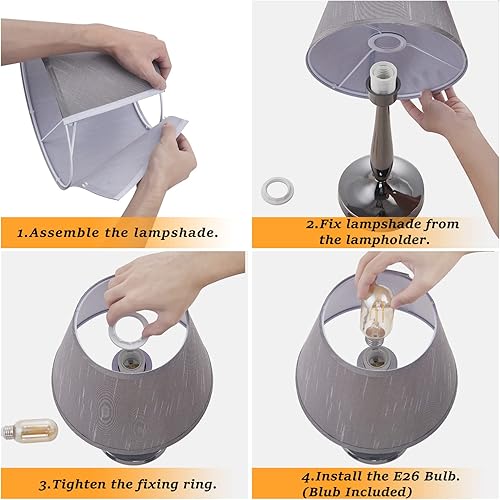 1.Assemble the lampshade.

2.Fix lampshade from the lampholder.

3.Tighten the fixing ring.

4.Install the E26 Bulb. (Blub Included)