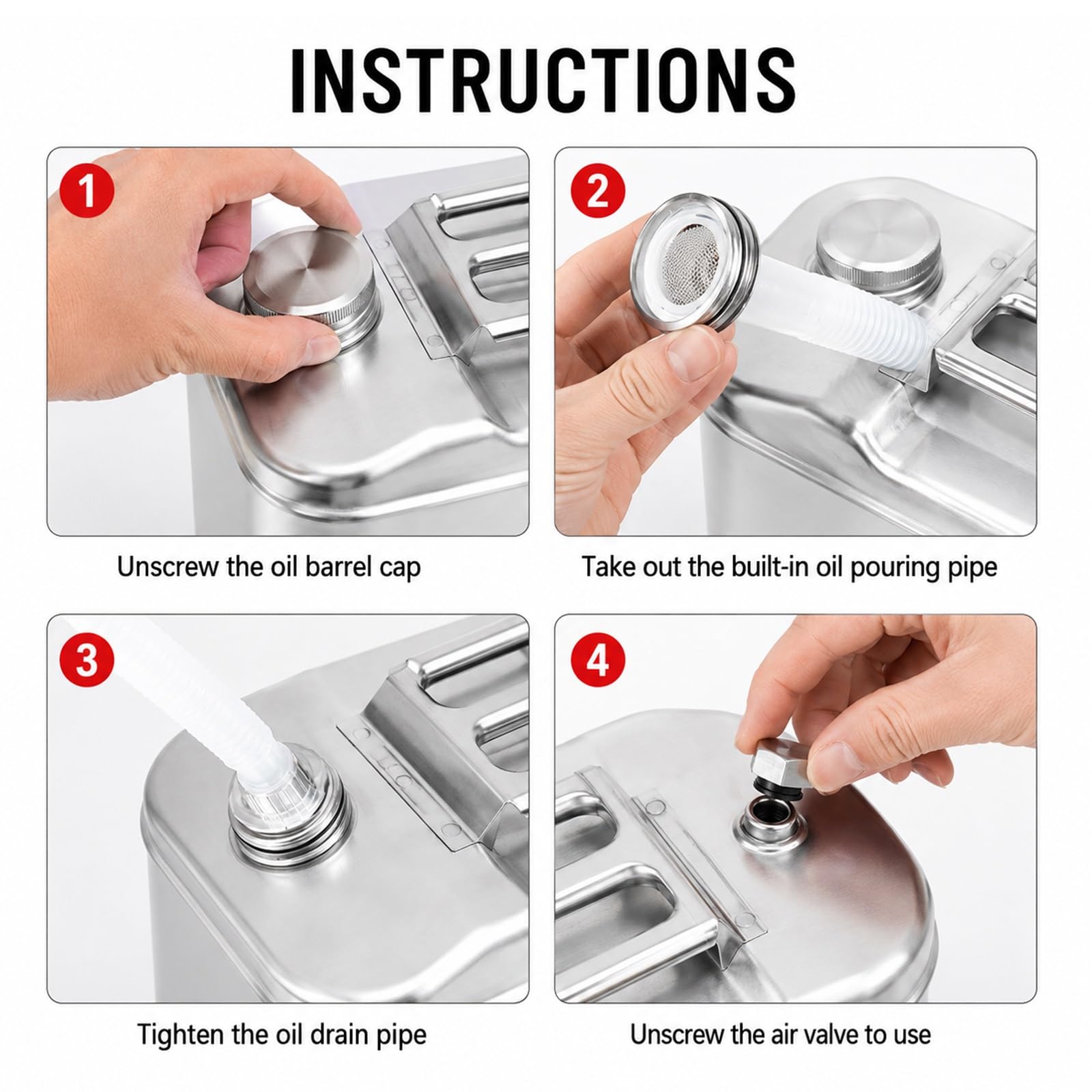 INSTRUCTIONS

1

Unscrew the oil barrel cap

2

Take out the built-in oil pouring pipe

3

Tighten the oil drain pipe

4

Unscrew the air valve to use