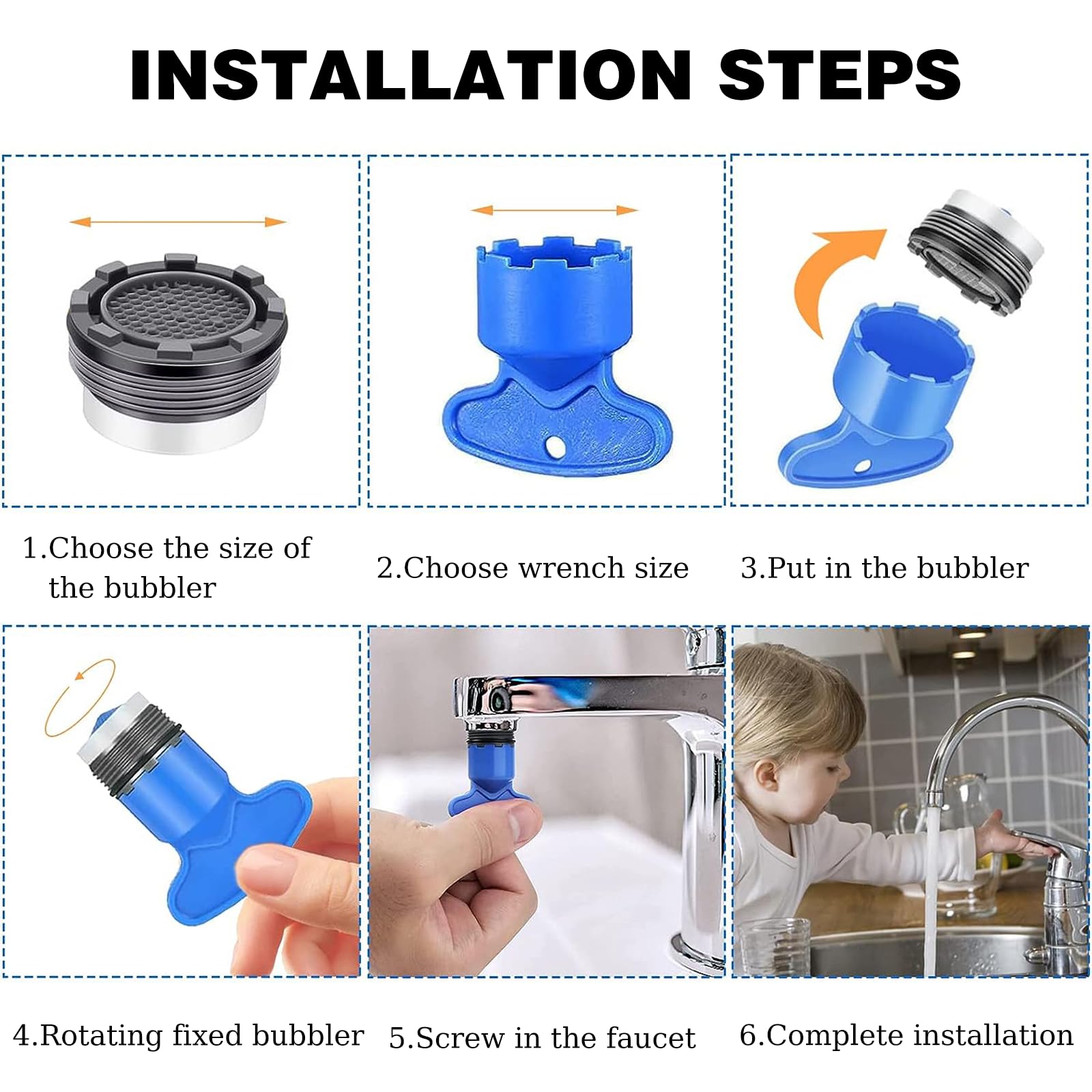 INSTALLATION STEPS

1.Choose the size of the bubbler

2.Choose wrench size

3.Put in the bubbler

4.Rotating fixed bubbler

5.Screw in the faucet

6.Complete installation