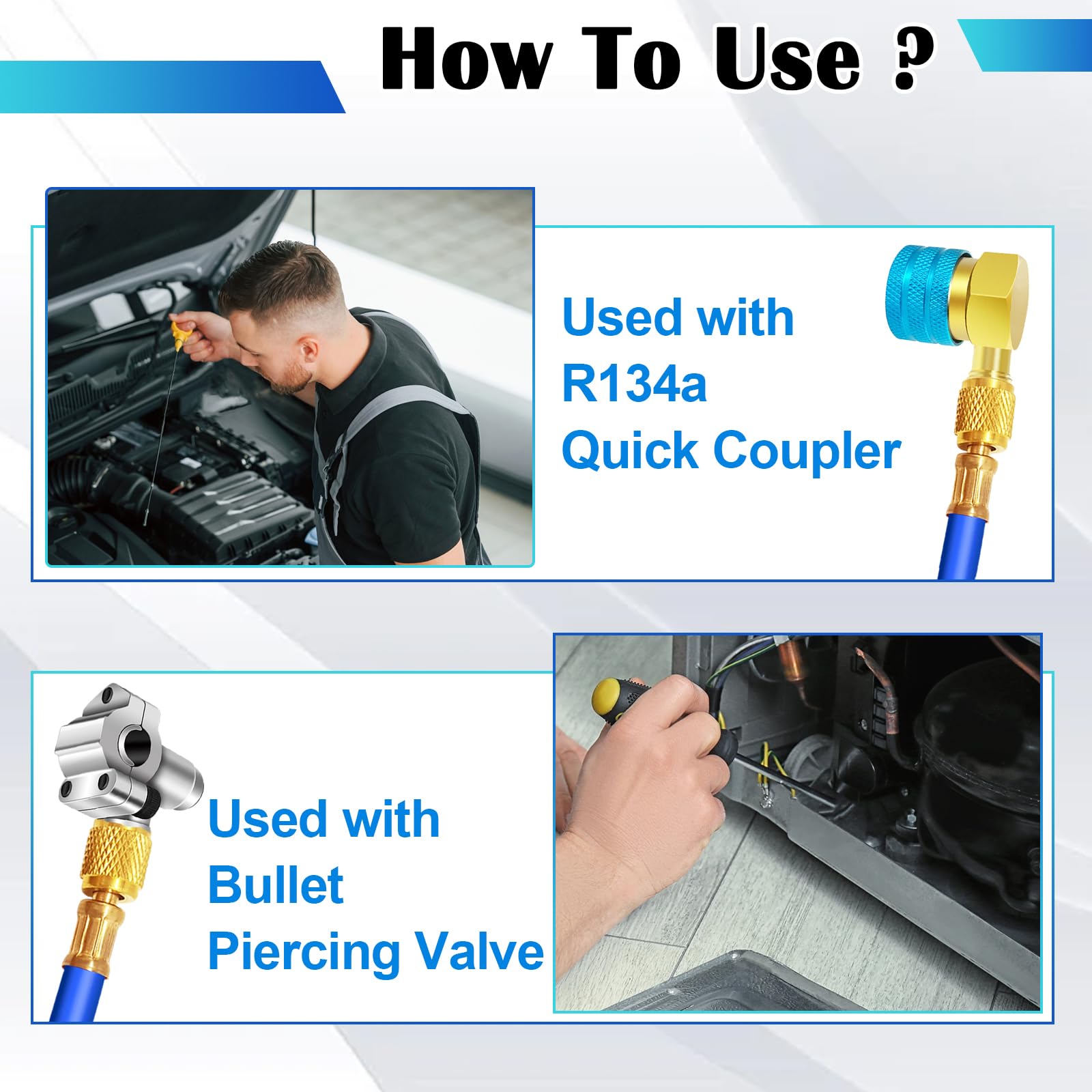 How To Use ?

Used with R134a Quick Coupler

Used with Bullet Piercing Valve