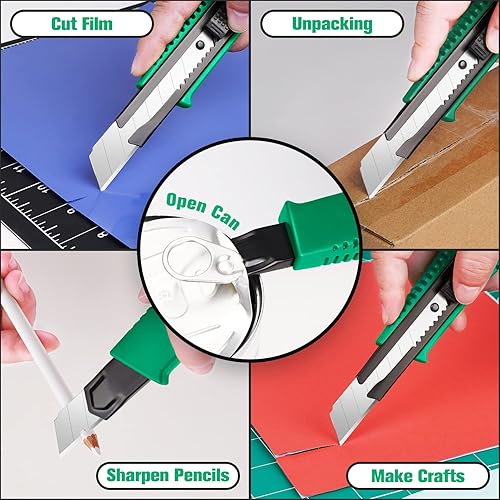 Cut Film

Unpacking

Open Can

Sharpen Pencils

Make Crafts