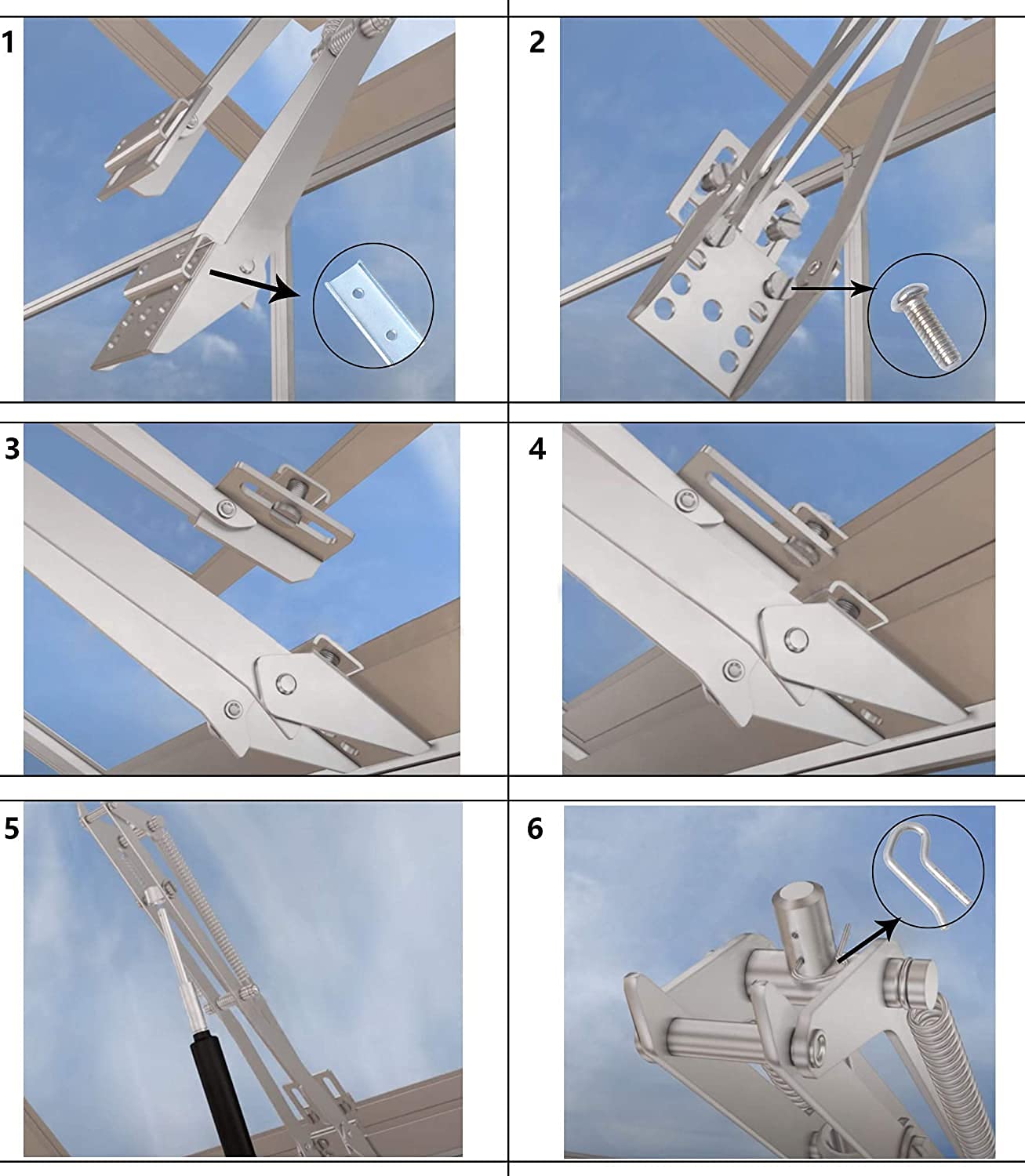 1

2

3

4

5

6