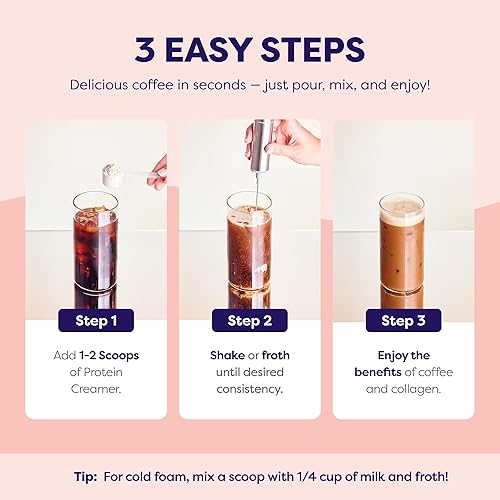 3 EASY STEPS

Delicious coffee in seconds — just pour, mix, and enjoy!

Step 1

Add 1-2 Scoops of Protein Creamer.

Step 2

Shake or froth until desired consistency.

Step 3

Enjoy the benefits of coffee and collagen.

Tip: For cold foam, mix a scoop with 1/4 cup of milk and froth!