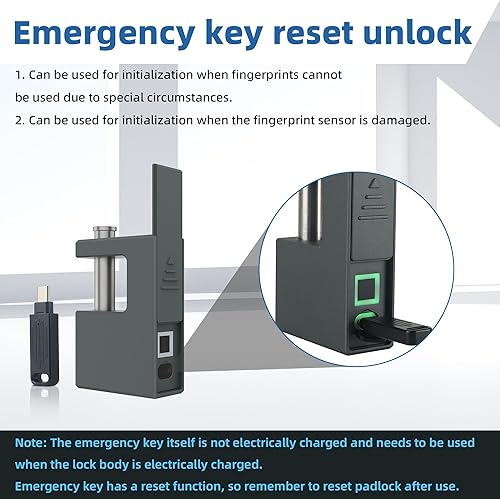 Emergency key reset unlock

1. Can be used for initialization when fingerprints cannot be used due to special circumstances.
2. Can be used for initialization when the fingerprint sensor is damaged.

Note: The emergency key itself is not electrically charged and needs to be used when the lock body is electrically charged.
Emergency key has a reset function, so remember to reset padlock after use.