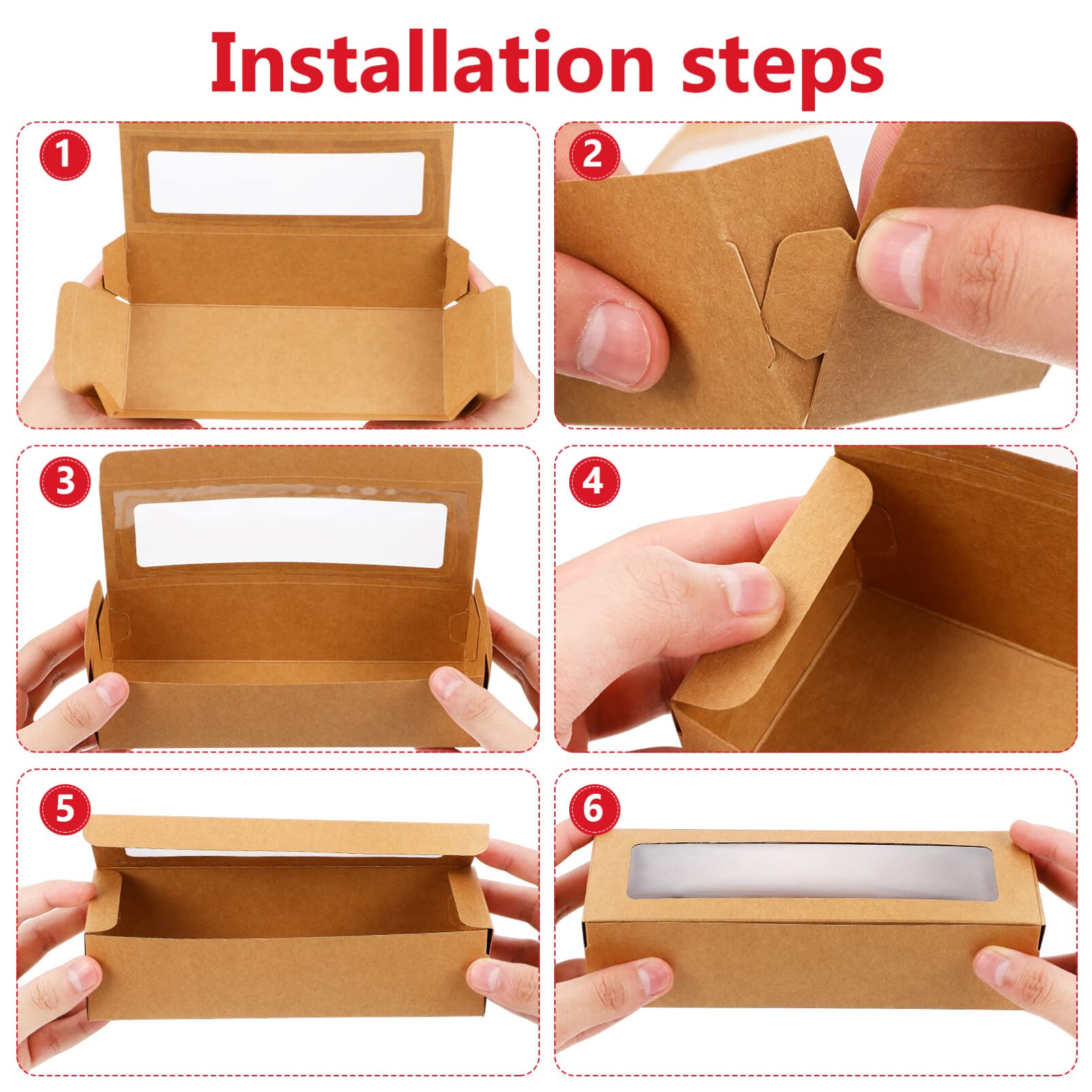 Installation steps

1

2

3

4

5

6