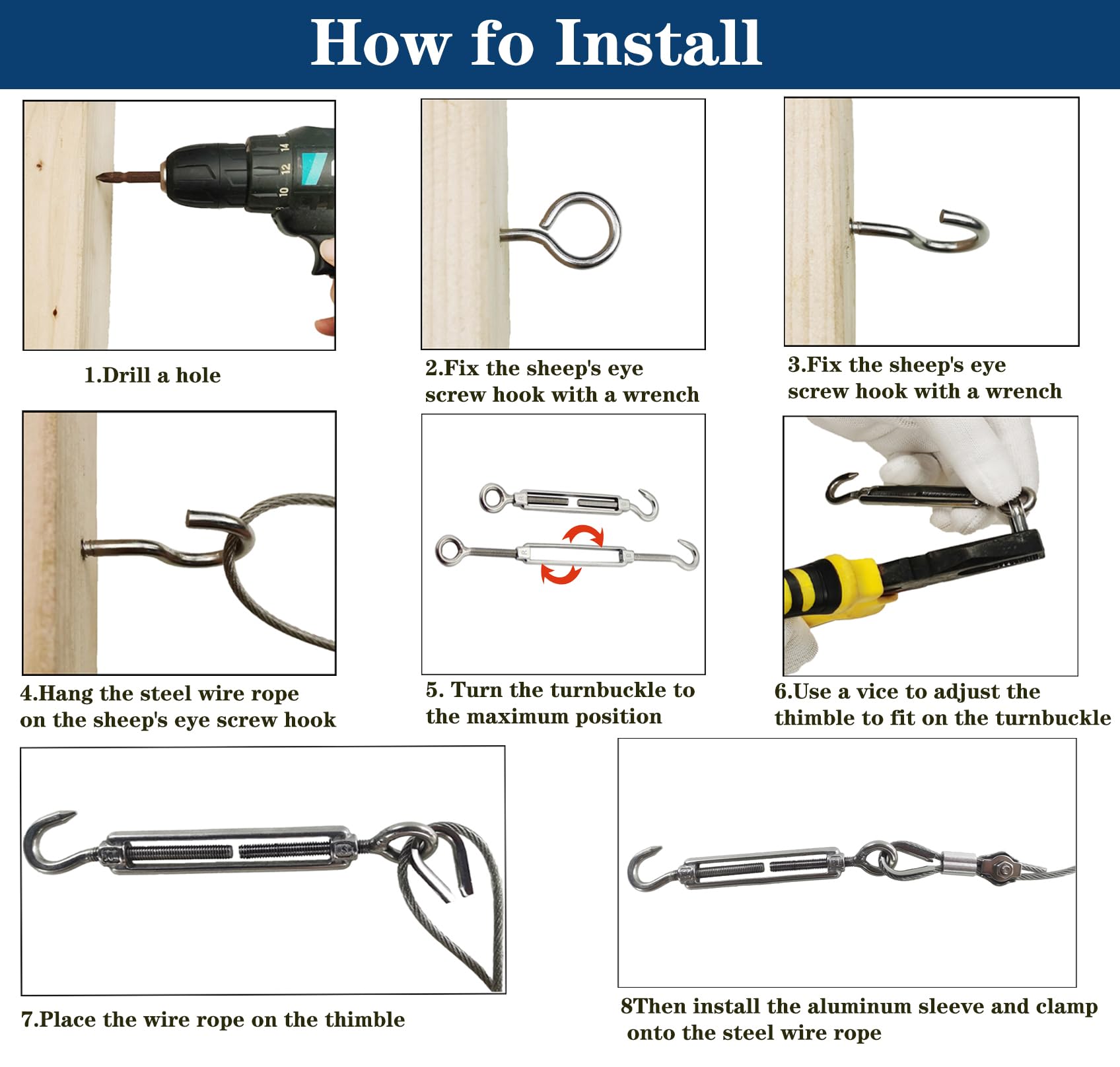 How fo Install

14
12
10

1.Drill a hole

2.Fix the sheep's eye screw hook with a wrench

3.Fix the sheep's eye screw hook with a wrench

4.Hang the steel wire rope on the sheep's eye screw hook

5. Turn the turnbuckle to the maximum position

6.Use a vice to adjust the thimble to fit on the turnbuckle

7.Place the wire rope on the thimble

8Then install the aluminum sleeve and clamp onto the steel wire rope