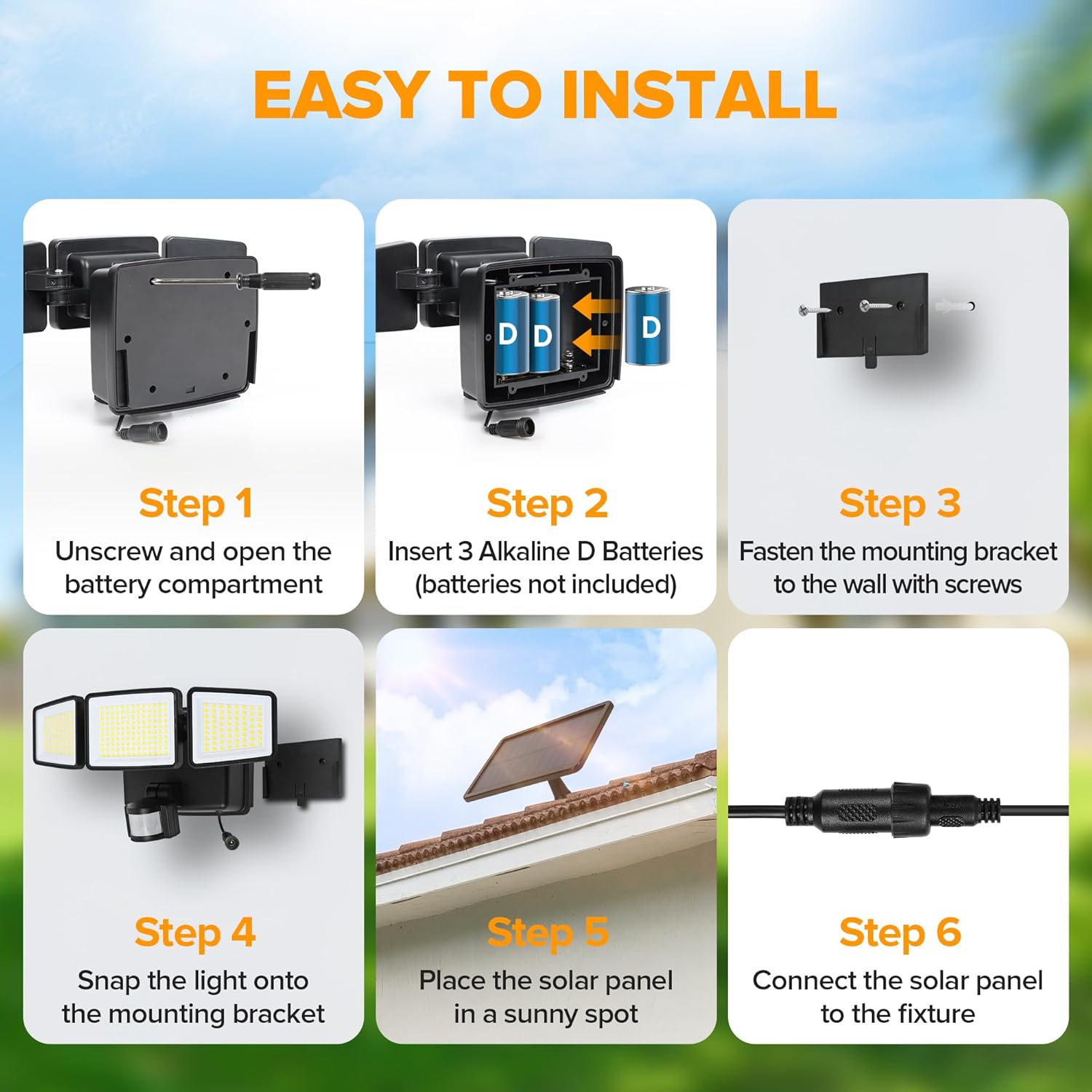 EASY TO INSTALL

D D D

Step 1
Unscrew and open the battery compartment

Step 2
Insert 3 Alkaline D Batteries (batteries not included)

Step 3
Fasten the mounting bracket to the wall with screws

Step 4
Snap the light onto the mounting bracket

Step 5
Place the solar panel in a sunny spot

Step 6
Connect the solar panel to the fixture