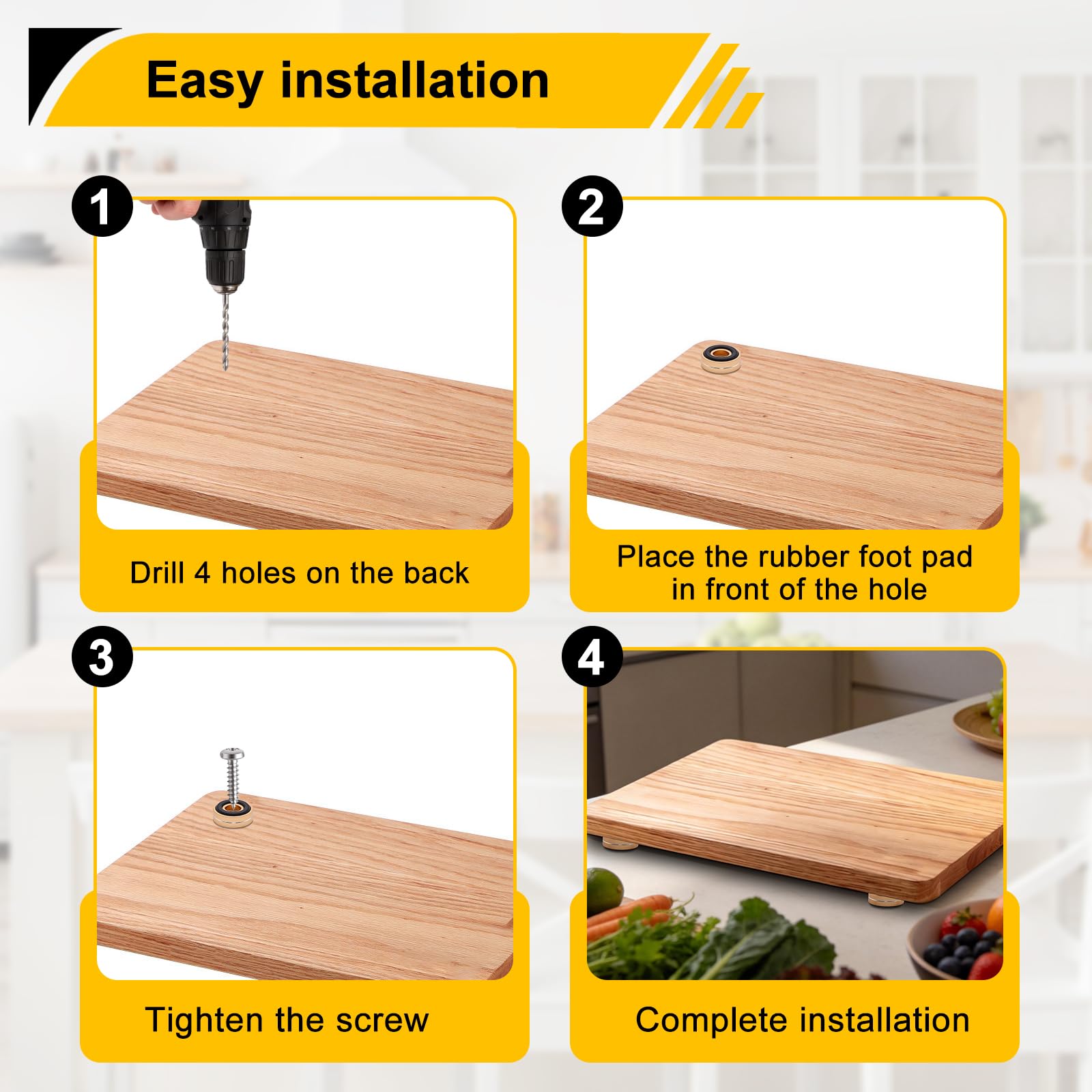 Easy installation

1

Drill 4 holes on the back

2

Place the rubber foot pad in front of the hole

3

Tighten the screw

4

Complete installation