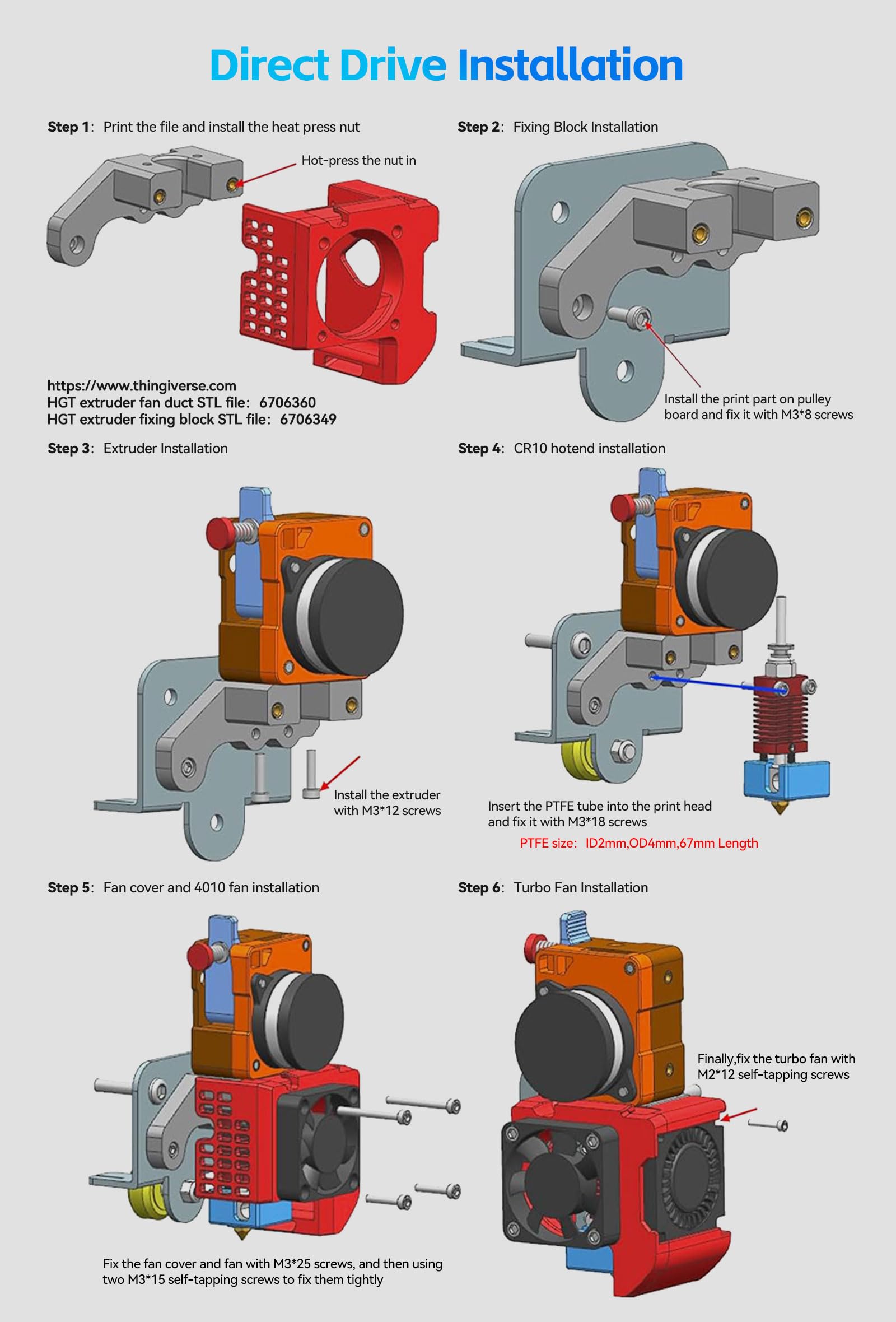 Direct Drive Installation

Step 1: Print the file and install the heat press nut

Hot-press the nut in

https://www.thingiverse.com
HGT extruder fan duct STL file: 6706360
HGT extruder fixing block STL file: 6706349

Step 2: Fixing Block Installation

Install the print part on pulley board and fix it with M3*8 screws

Step 3: Extruder Installation

Install the extruder with M3*12 screws

Step 4: CR10 hotend installation

Insert the PTFE tube into the print head and fix it with M3*18 screws

PTFE size: ID2mm,OD4mm,67mm Length

Step 5: Fan cover and 4010 fan installation

Fix the fan cover and fan with M3*25 screws, and then using two M3*15 self-tapping screws to fix them tightly

Step 6: Turbo Fan Installation

Finally,fix the turbo fan with M2*12 self-tapping screws