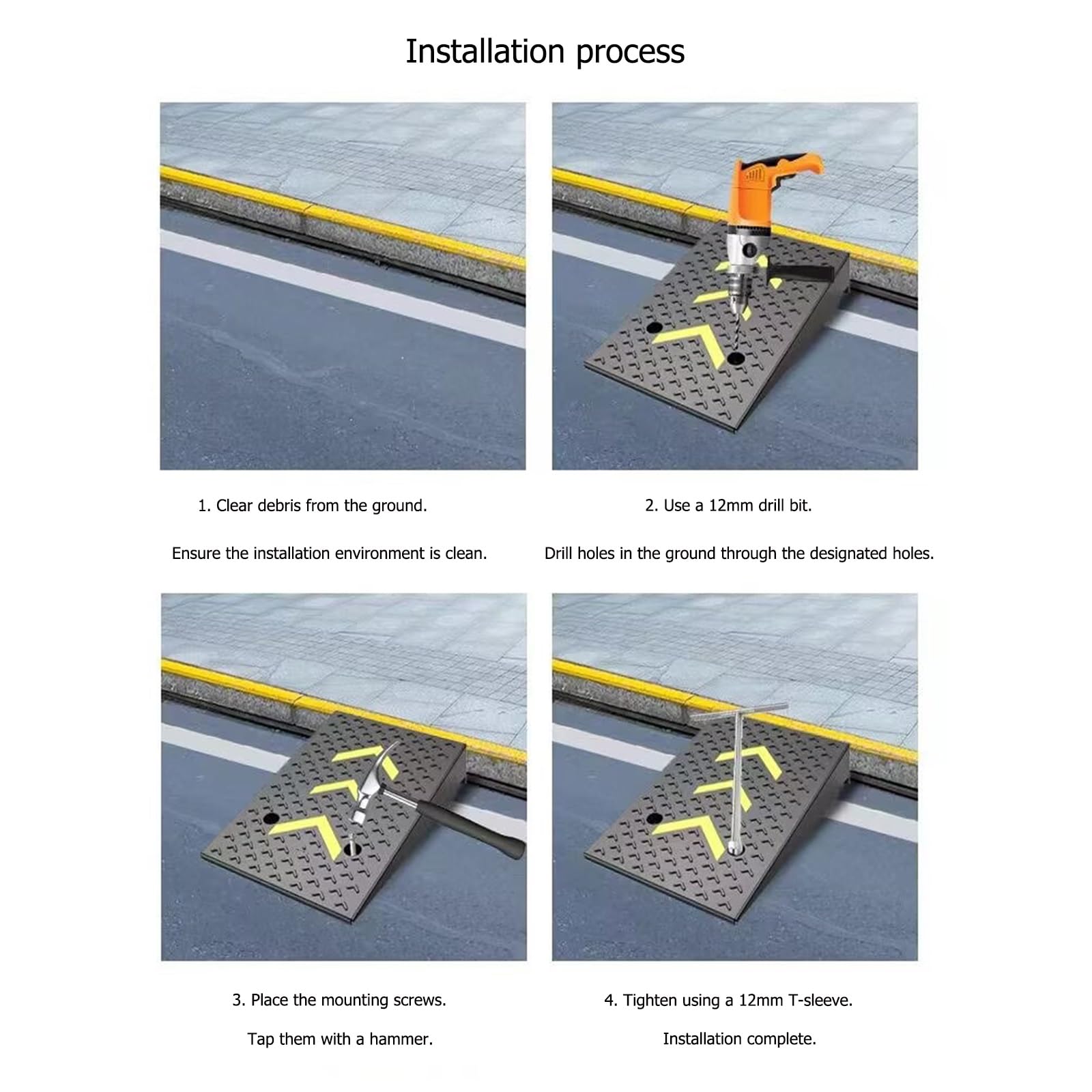 Installation process

1. Clear debris from the ground.

Ensure the installation environment is clean.

2. Use a 12mm drill bit.

Drill holes in the ground through the designated holes.

3. Place the mounting screws.

Tap them with a hammer.

4. Tighten using a 12mm T-sleeve.

Installation complete.