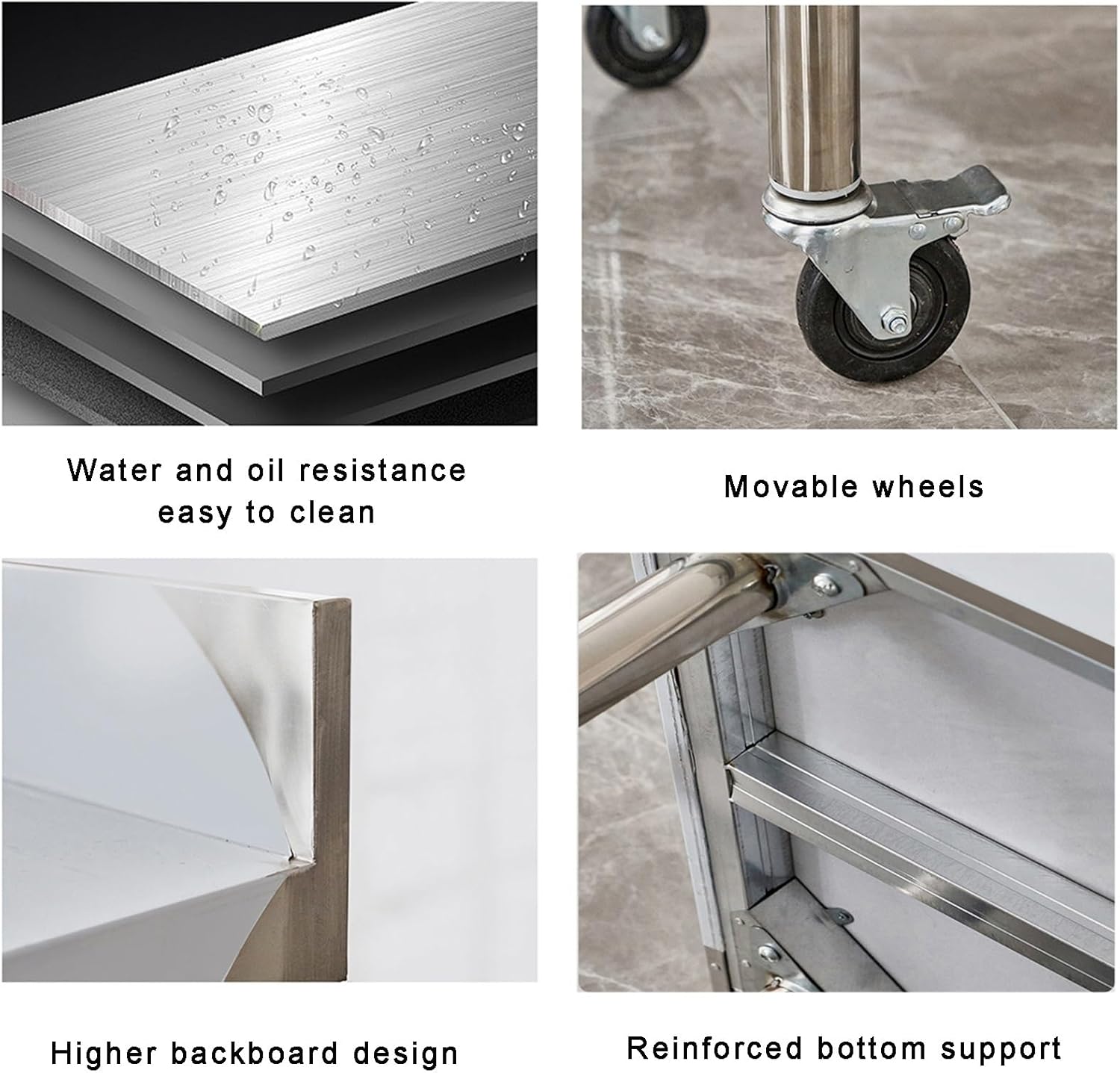 Water and oil resistance
easy to clean

Movable wheels

Higher backboard design

Reinforced bottom support