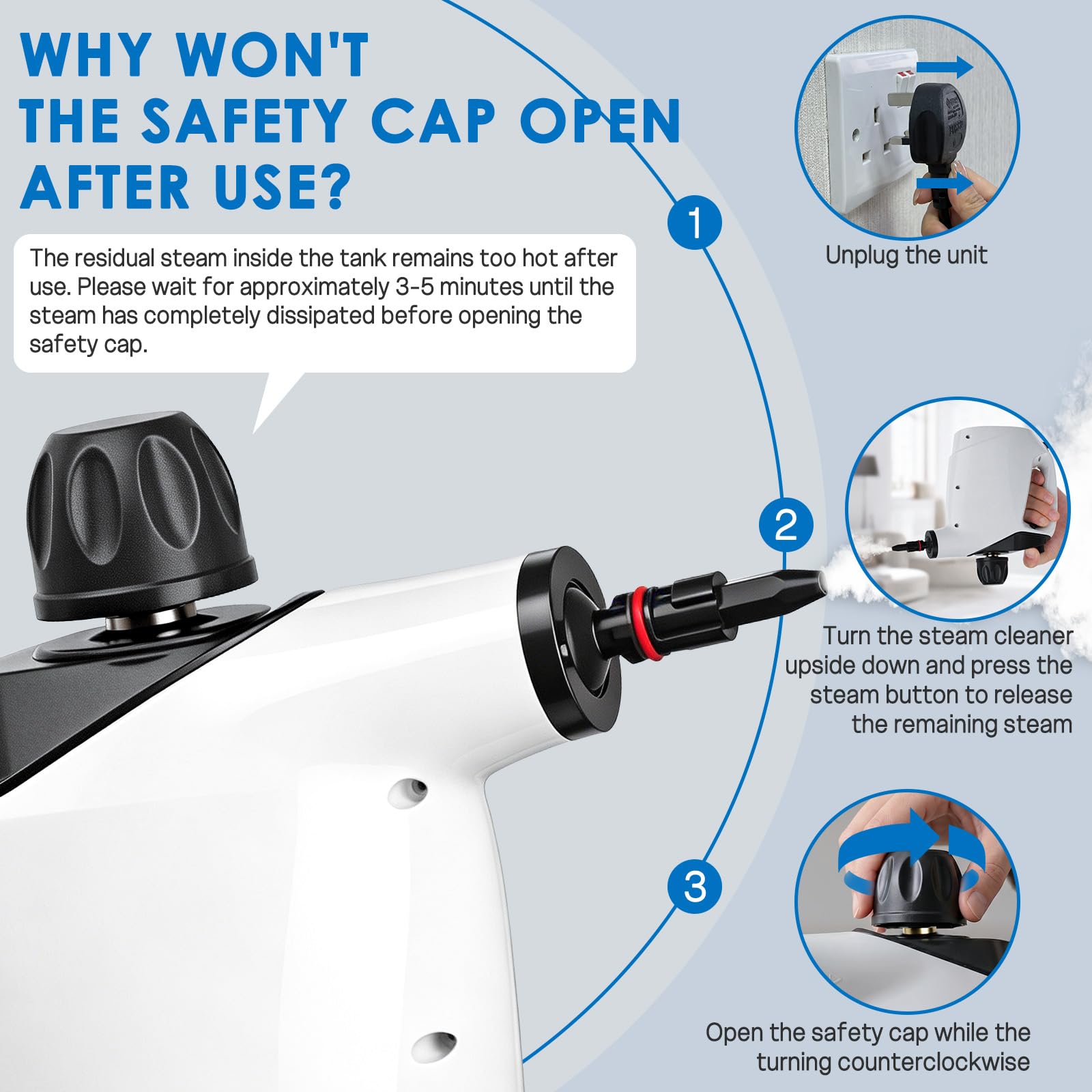 WHY WON'T THE SAFETY CAP OPEN AFTER USE?

The residual steam inside the tank remains too hot after use. Please wait for approximately 3-5 minutes until the steam has completely dissipated before opening the safety cap.

1

Unplug the unit

2

Turn the steam cleaner upside down and press the steam button to release the remaining steam

3

Open the safety cap while the turning counterclockwise