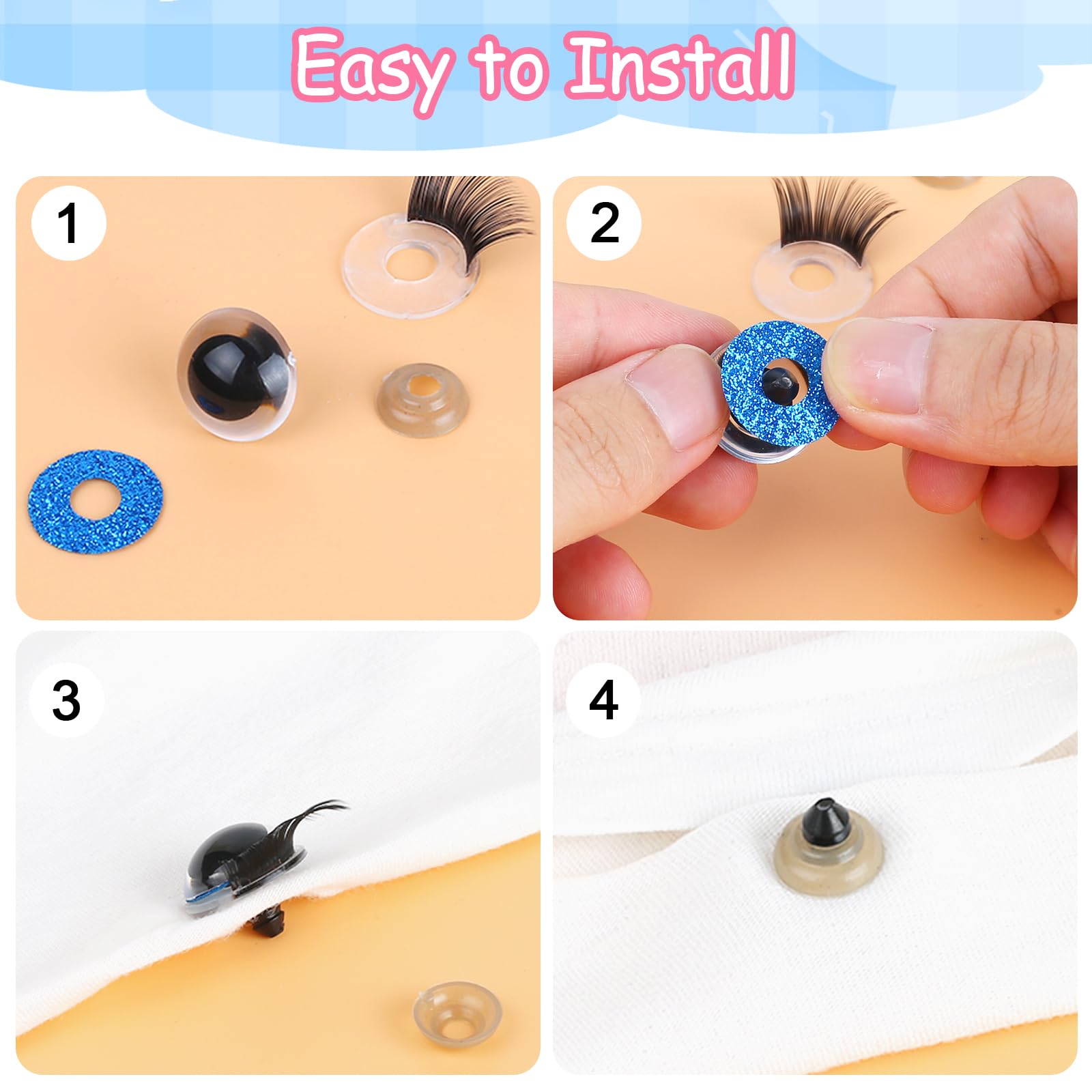 Easy to Install

1

2

3

4