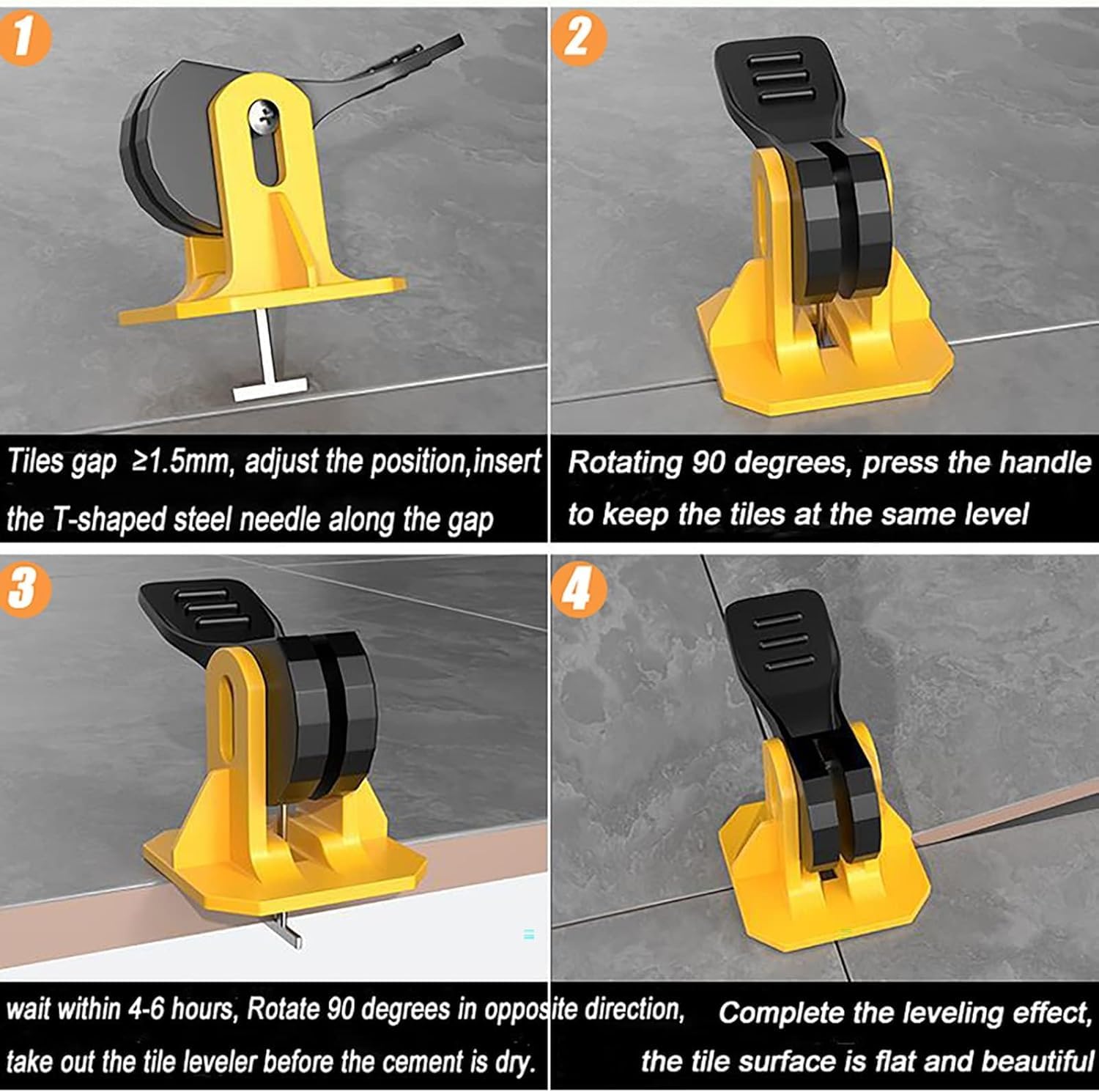 1

Tiles gap ≥1.5mm, adjust the position,insert the T-shaped steel needle along the gap

2

Rotating 90 degrees, press the handle to keep the tiles at the same level

3

wait within 4-6 hours, Rotate 90 degrees in opposite direction, take out the tile leveler before the cement is dry.

4

Complete the leveling effect, the tile surface is flat and beautiful