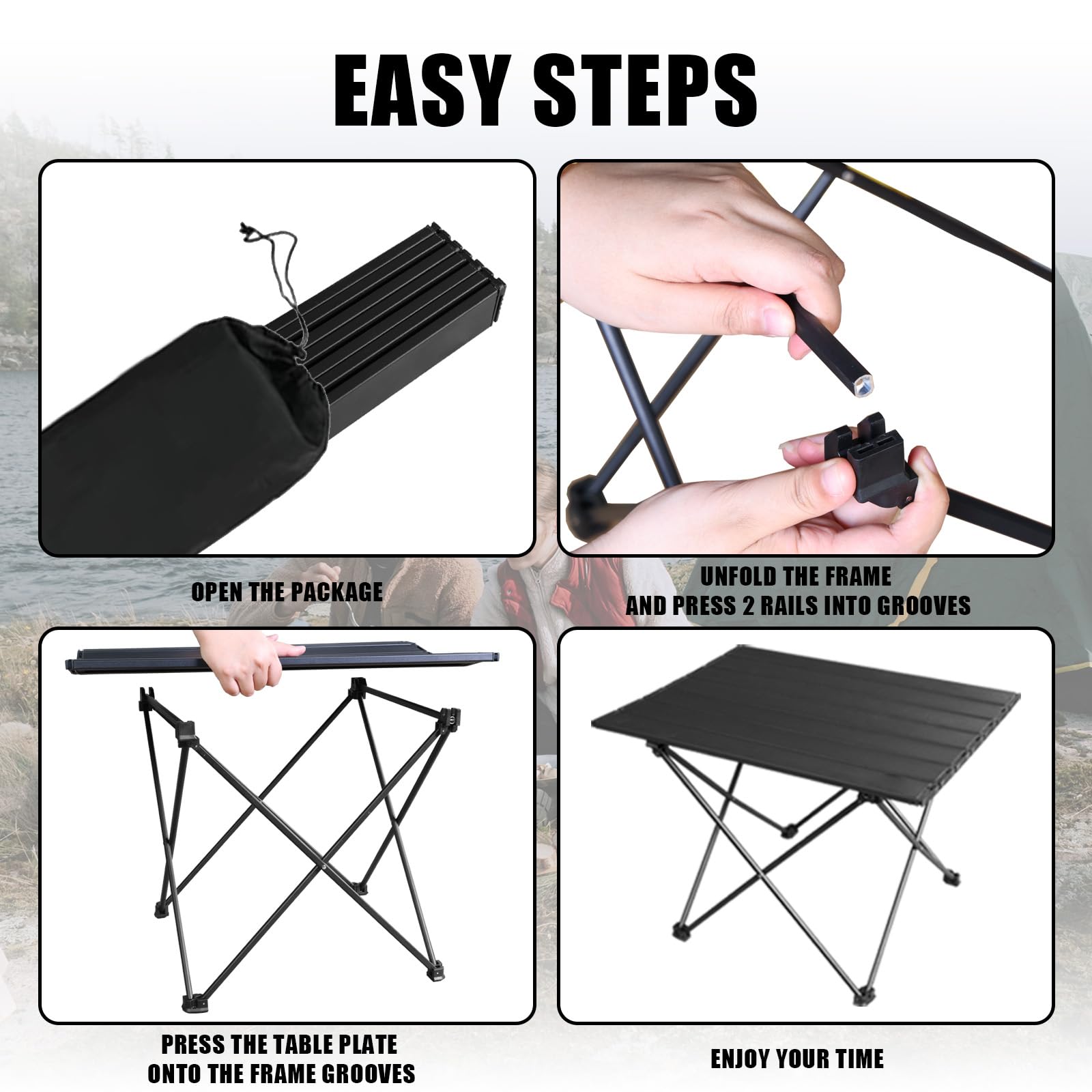 EASY STEPS

OPEN THE PACKAGE

UNFOLD THE FRAME AND PRESS 2 RAILS INTO GROOVES

PRESS THE TABLE PLATE ONTO THE FRAME GROOVES

ENJOY YOUR TIME