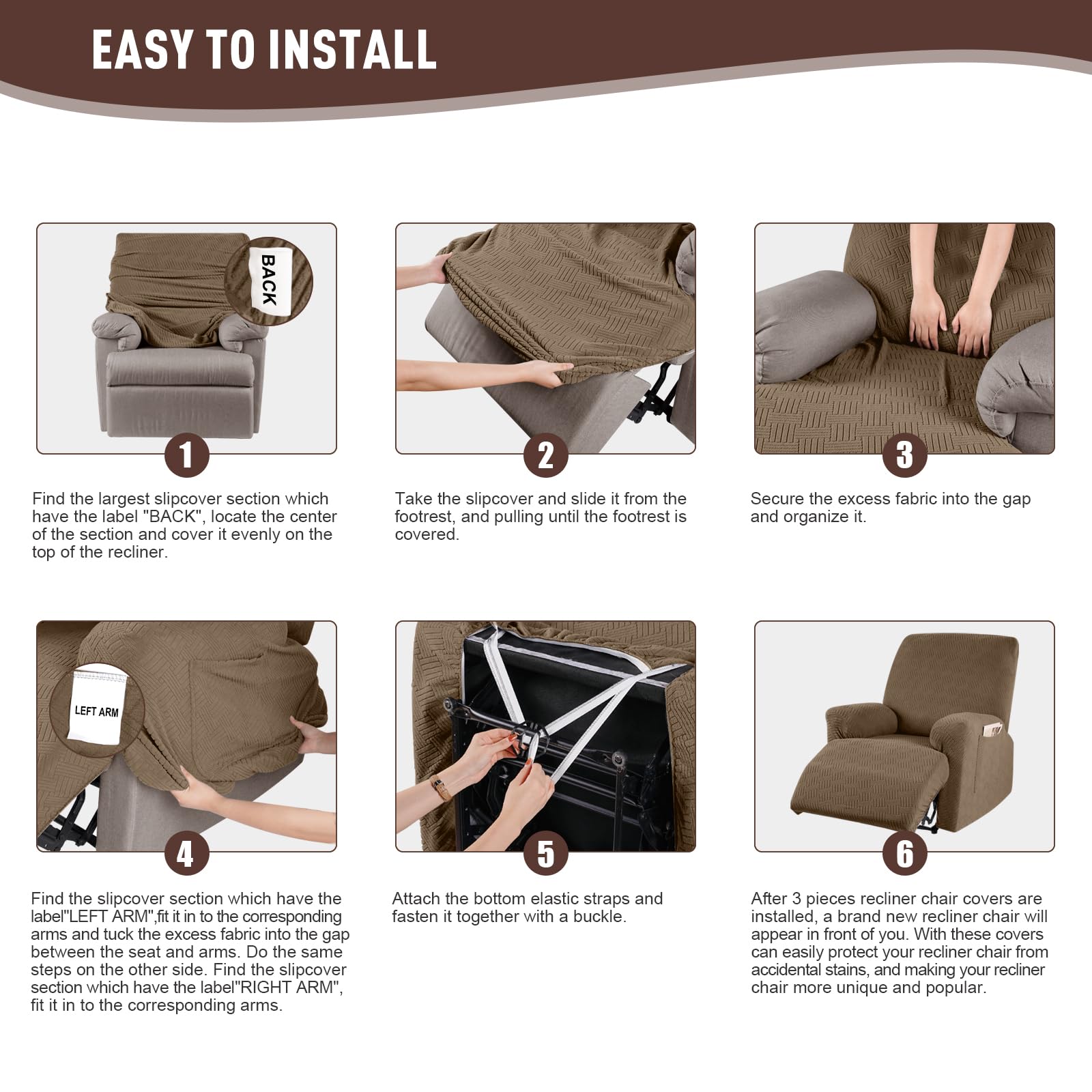 EASY TO INSTALL

BACK

1

Find the largest slipcover section which have the label "BACK", locate the center of the section and cover it evenly on the top of the recliner.

2

Take the slipcover and slide it from the footrest, and pulling until the footrest is covered.

3

Secure the excess fabric into the gap and organize it.

LEFT ARM

4

Find the slipcover section which have the label"LEFT ARM",fit it in to the corresponding arms and tuck the excess fabric into the gap between the seat and arms. Do the same steps on the other side. Find the slipcover section which have the label"RIGHT ARM", fit it in to the corresponding arms.

5

Attach the bottom elastic straps and fasten it together with a buckle.

6

After 3 pieces recliner chair covers are installed, a brand new recliner chair will appear in front of you. With these covers can easily protect your recliner chair from accidental stains, and making your recliner chair more unique and popular.