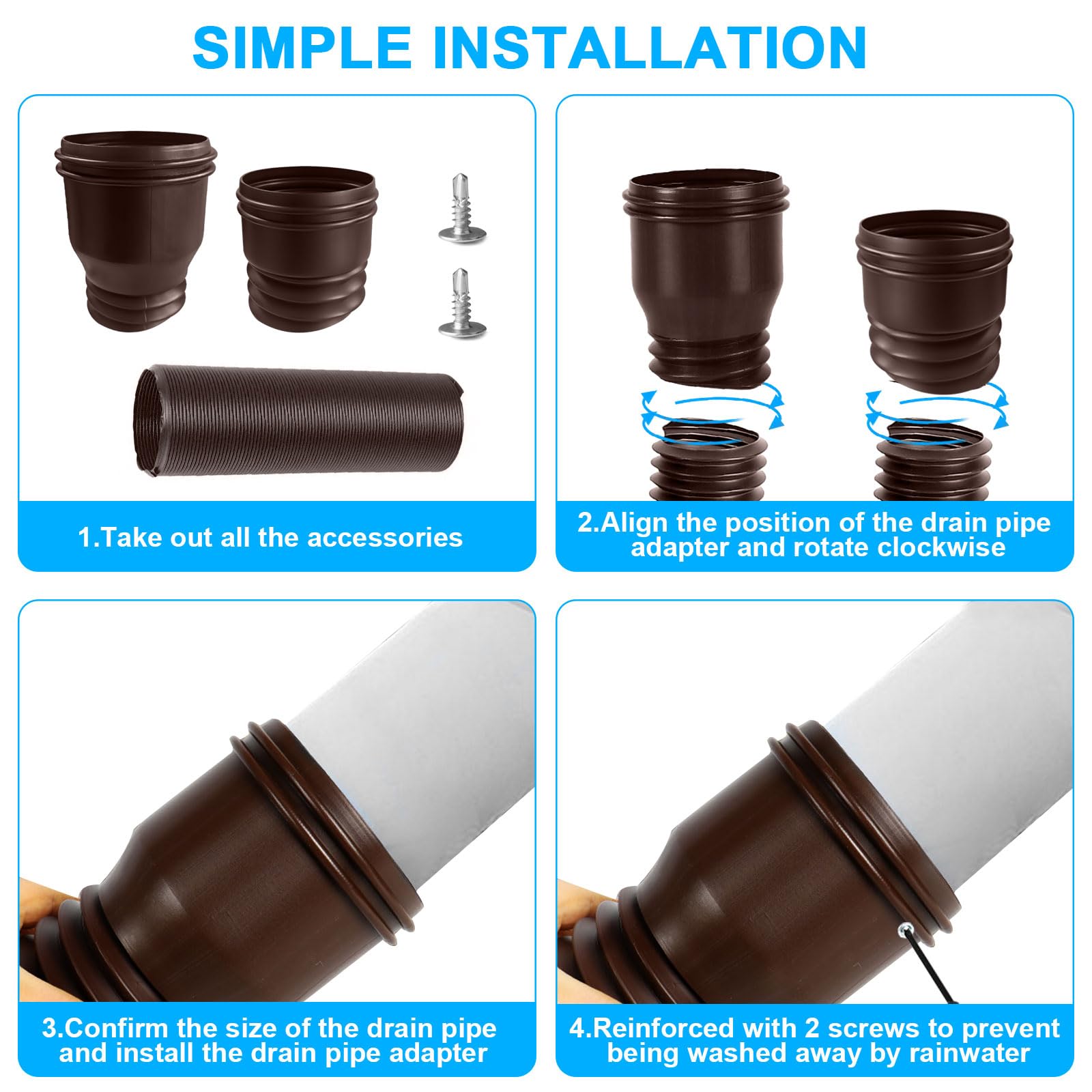 SIMPLE INSTALLATION

1.Take out all the accessories

2.Align the position of the drain pipe adapter and rotate clockwise

3.Confirm the size of the drain pipe and install the drain pipe adapter

4.Reinforced with 2 screws to prevent being washed away by rainwater