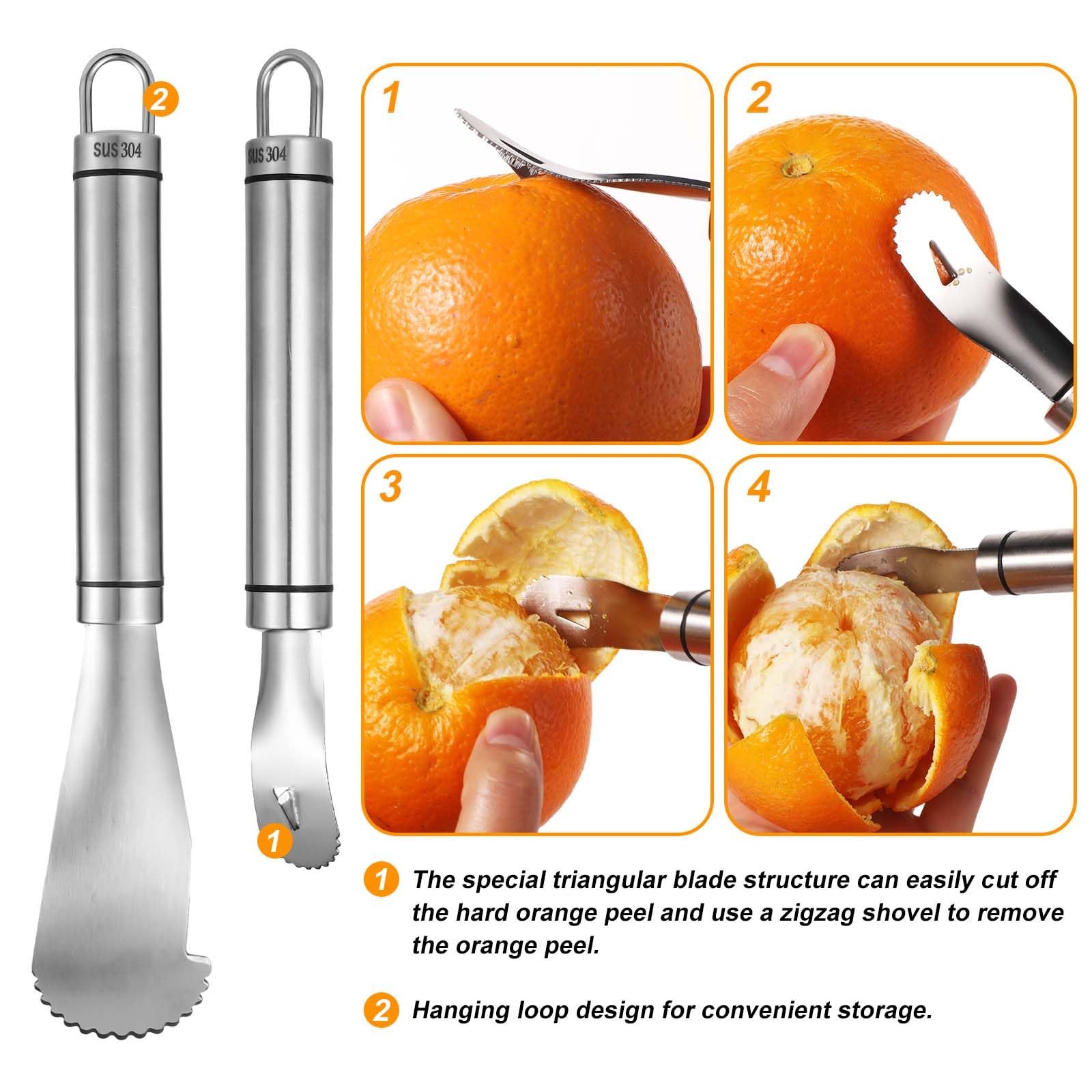 2

SUS 304

SUS 304

1

1

2

3

4

1 The special triangular blade structure can easily cut off the hard orange peel and use a zigzag shovel to remove the orange peel.

2 Hanging loop design for convenient storage.