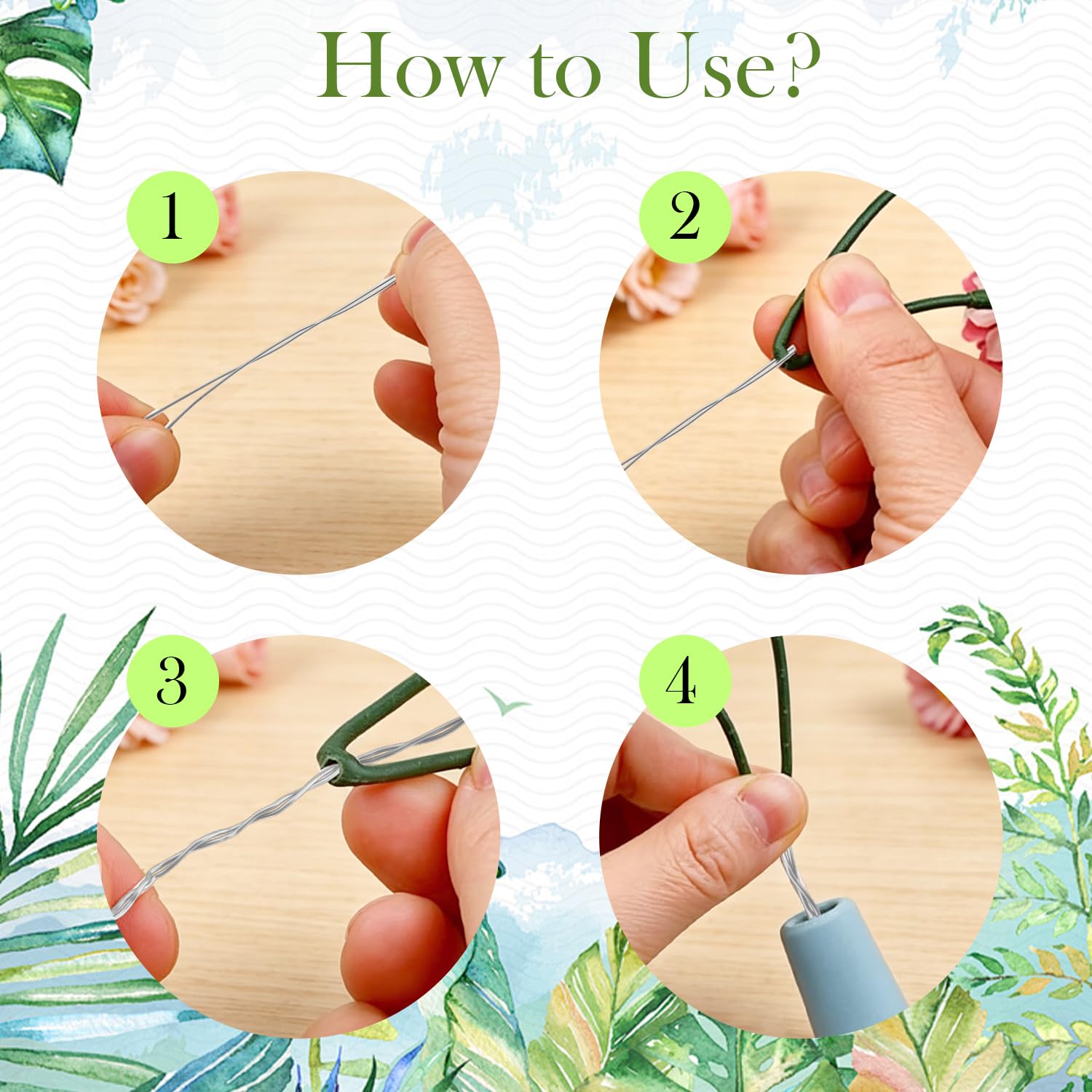 How to Use?

1

2

3

4