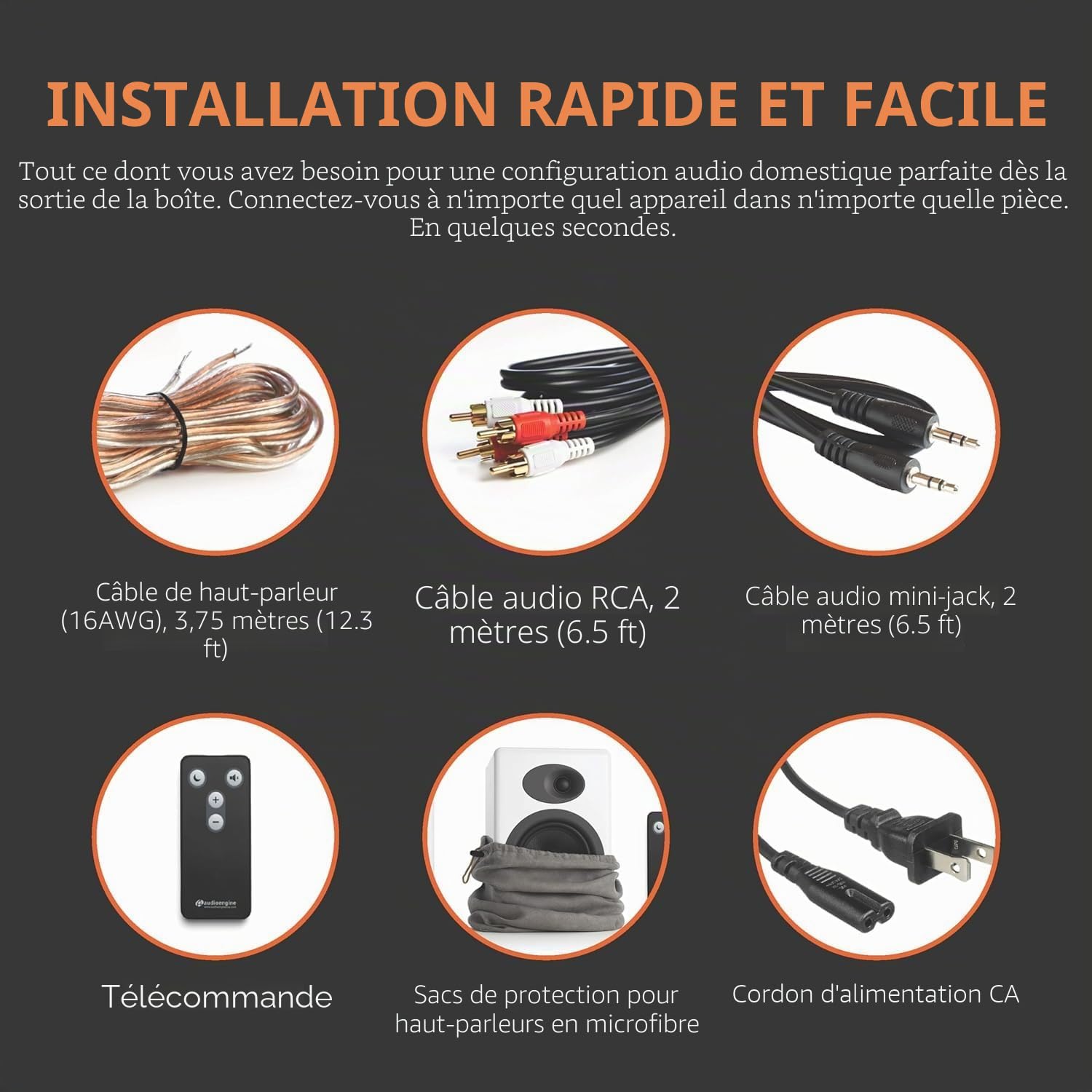 INSTALLATION RAPIDE ET FACILE

Tout ce dont vous avez besoin pour une configuration audio domestique parfaite dès la sortie de la boîte. Connectez-vous à n'importe quel appareil dans n'importe quelle pièce. En quelques secondes.

Câble de haut-parleur (16AWG), 3,75 mètres (12.3 ft)

Câble audio RCA, 2 mètres (6.5 ft)

Câble audio mini-jack, 2 mètres (6.5 ft)

audioengine

Télécommande

Sacs de protection pour haut-parleurs en microfibre

Cordon d'alimentation CA