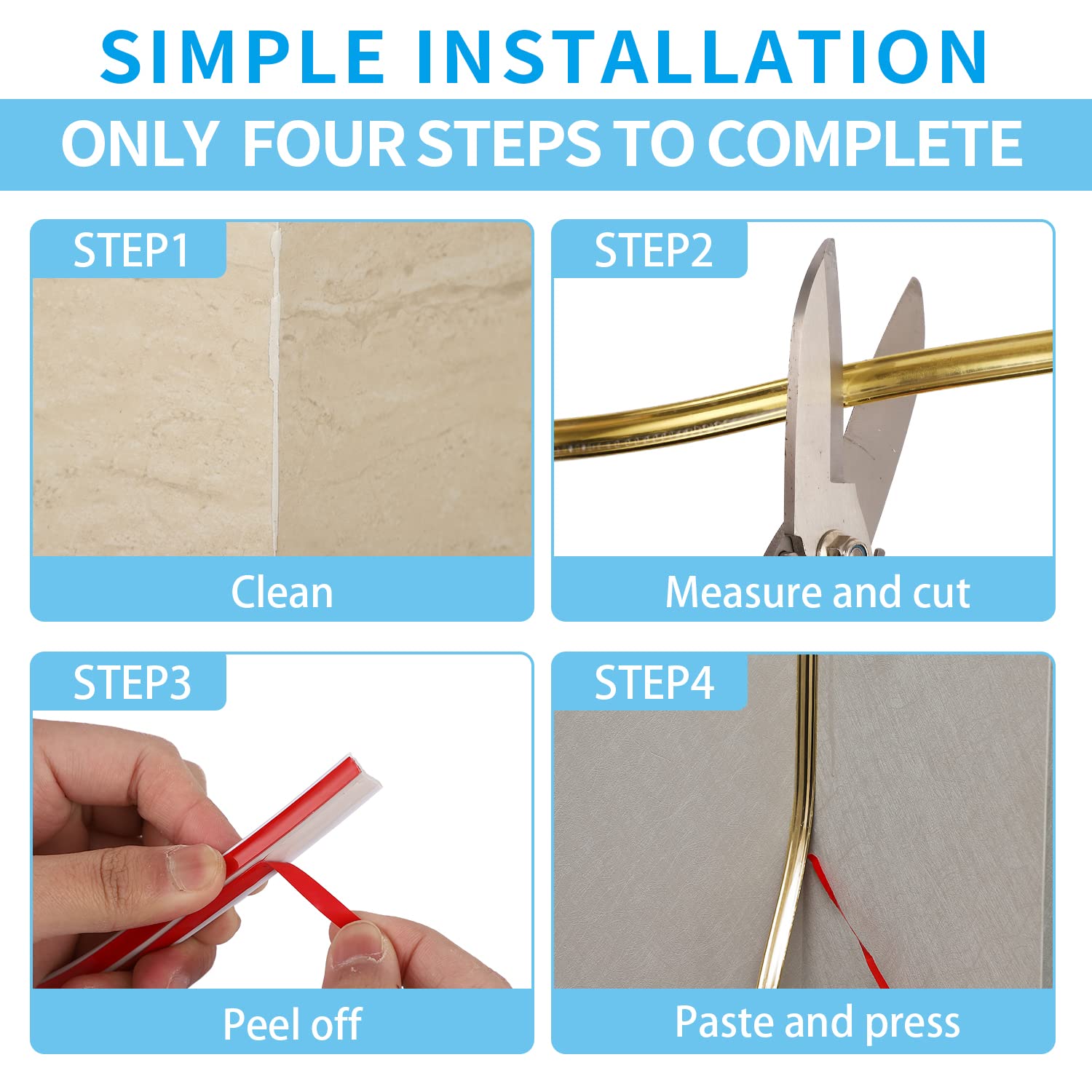 SIMPLE INSTALLATION

ONLY FOUR STEPS TO COMPLETE

STEP1

Clean

STEP2

Measure and cut

STEP3

Peel off

STEP4

Paste and press