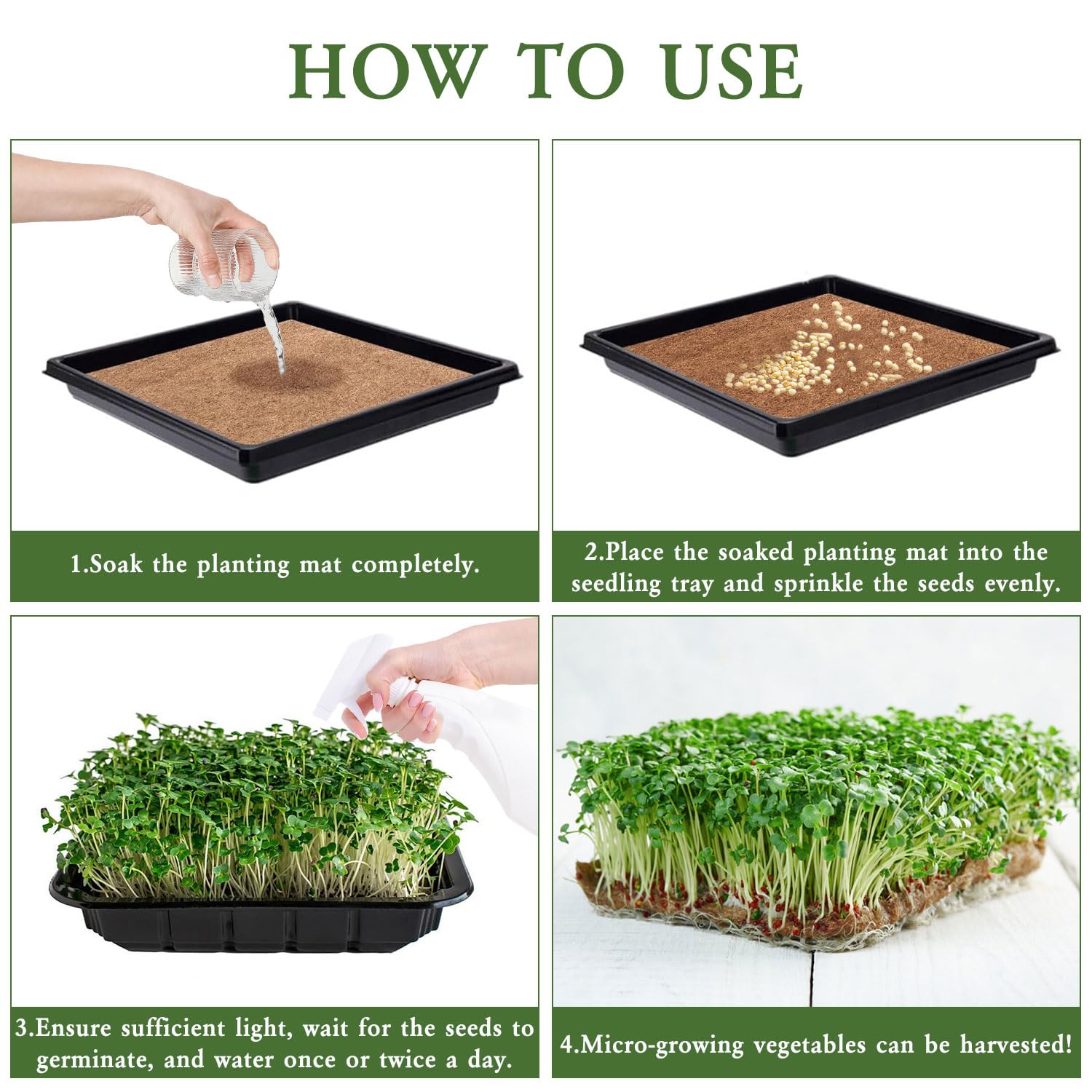 HOW TO USE

1.Soak the planting mat completely.

2.Place the soaked planting mat into the seedling tray and sprinkle the seeds evenly.

3.Ensure sufficient light, wait for the seeds to germinate, and water once or twice a day.

4.Micro-growing vegetables can be harvested!