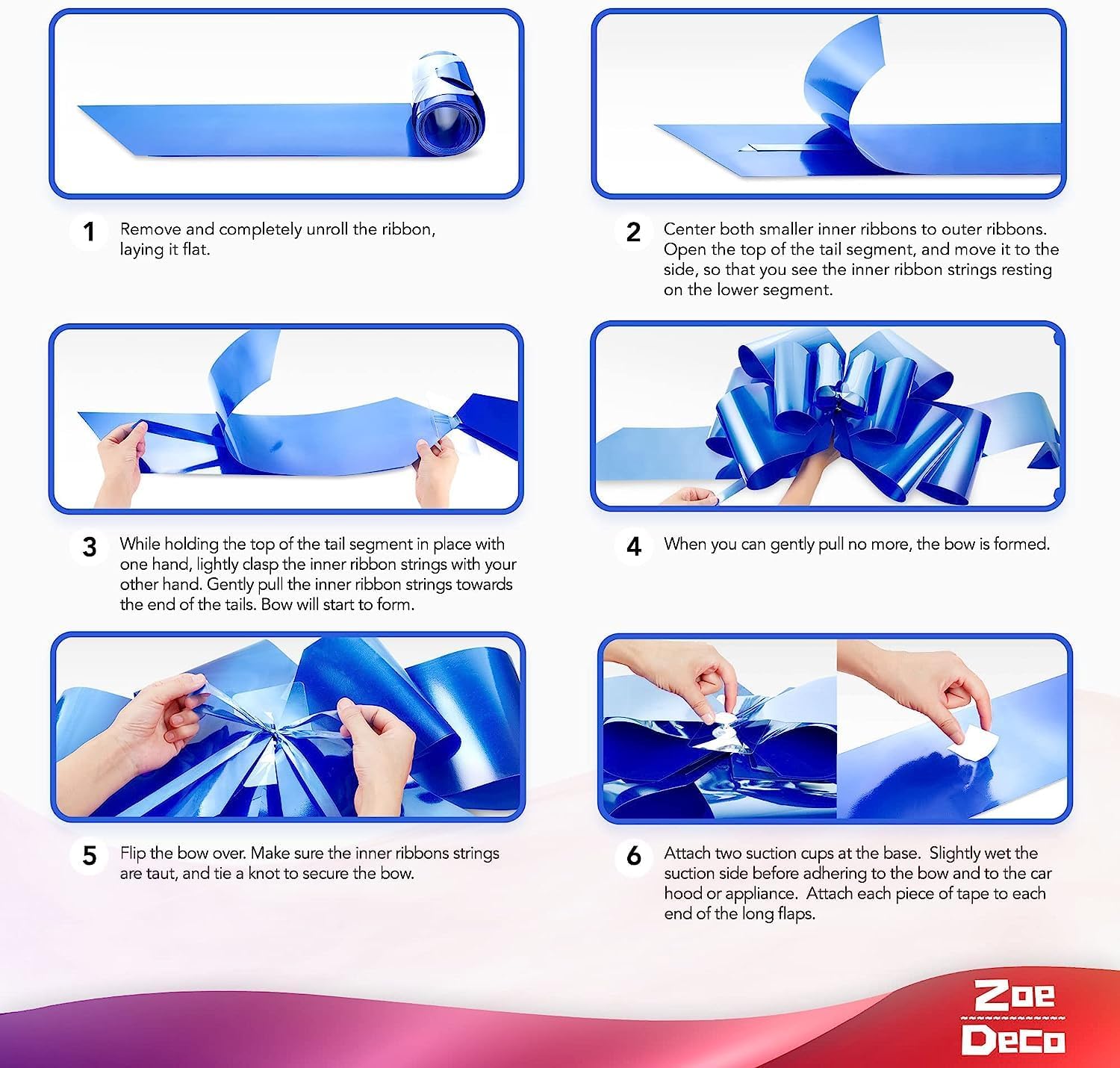 1 Remove and completely unroll the ribbon, laying it flat.

2 Center both smaller inner ribbons to outer ribbons. Open the top of the tail segment, and move it to the side, so that you see the inner ribbon strings resting on the lower segment.

3 While holding the top of the tail segment in place with one hand, lightly clasp the inner ribbon strings with your other hand. Gently pull the inner ribbon strings towards the end of the tails. Bow will start to form.

4 When you can gently pull no more, the bow is formed.

5 Flip the bow over. Make sure the inner ribbons strings are taut, and tie a knot to secure the bow.

6 Attach two suction cups at the base. Slightly wet the suction side before adhering to the bow and to the car hood or appliance. Attach each piece of tape to each end of the long flaps.

Zoe
Deco