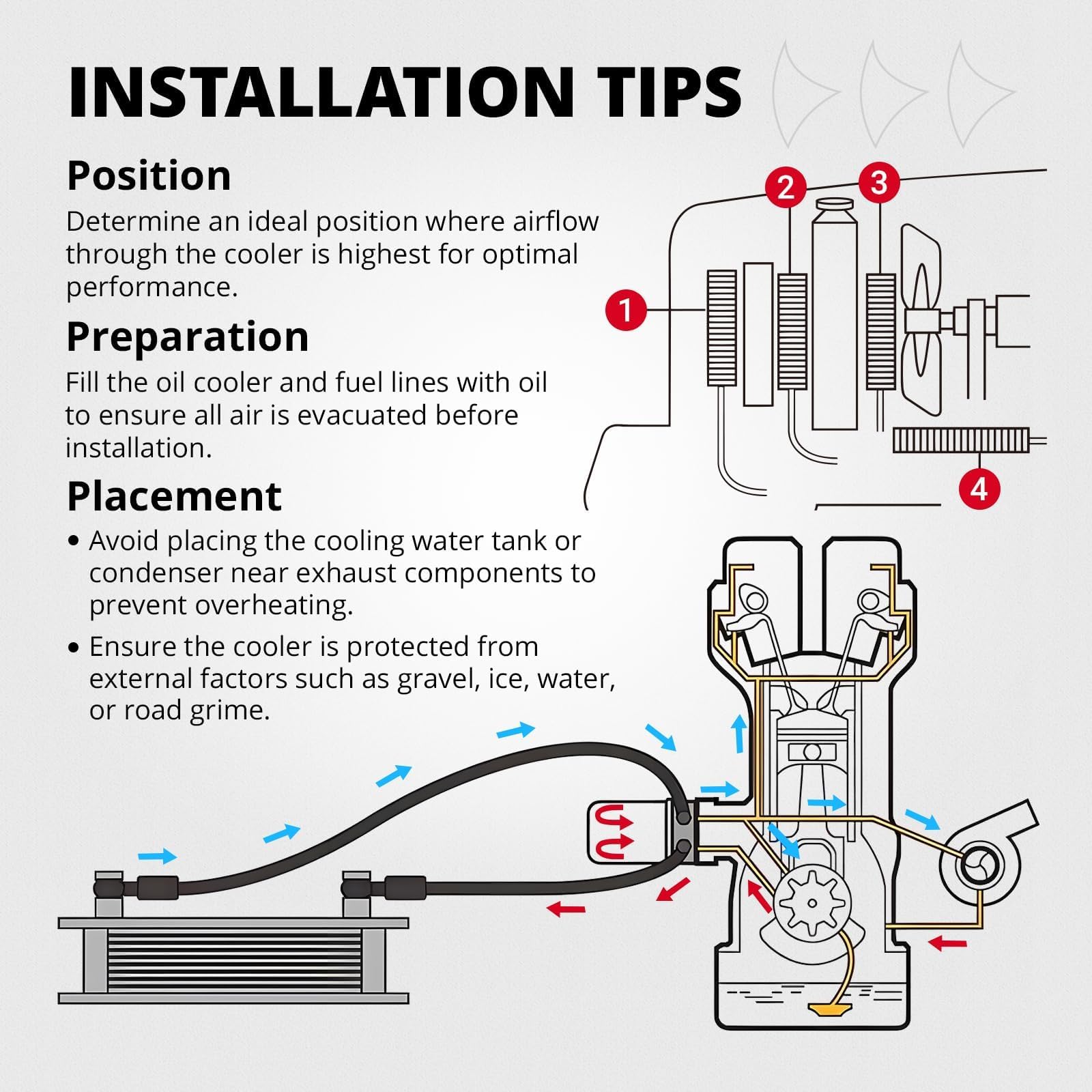 INSTALLATION TIPS

Position

Determine an ideal position where airflow through the cooler is highest for optimal performance.

Preparation

Fill the oil cooler and fuel lines with oil to ensure all air is evacuated before installation.

Placement

• Avoid placing the cooling water tank or condenser near exhaust components to prevent overheating.

• Ensure the cooler is protected from external factors such as gravel, ice, water, or road grime.

1

2

3

4