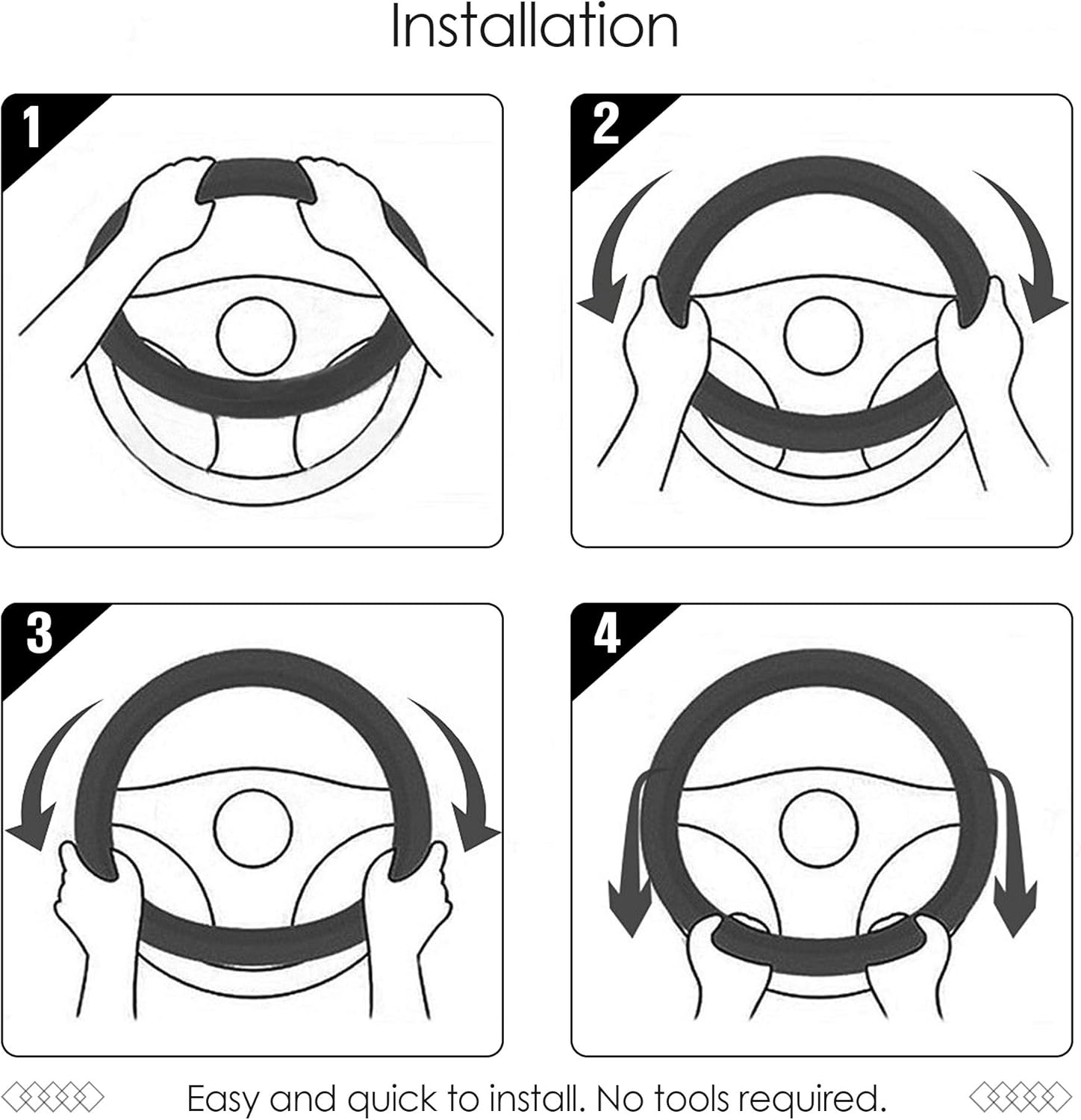 Installation

1

2

3

4

Easy and quick to install. No tools required.