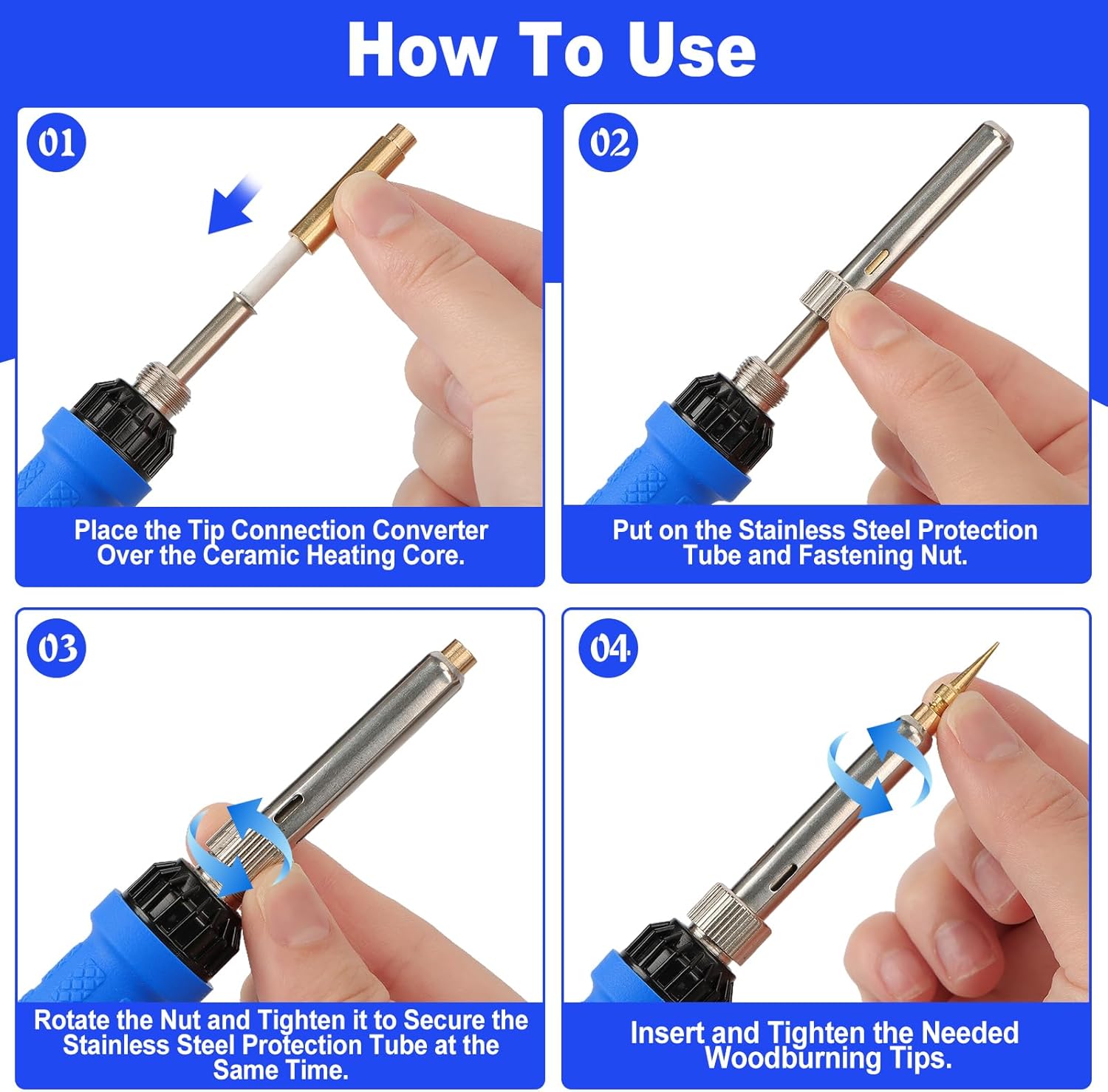 How To Use

01

Place the Tip Connection Converter Over the Ceramic Heating Core.

02

Put on the Stainless Steel Protection Tube and Fastening Nut.

03

Rotate the Nut and Tighten it to Secure the Stainless Steel Protection Tube at the Same Time.

04

Insert and Tighten the Needed Woodburning Tips.