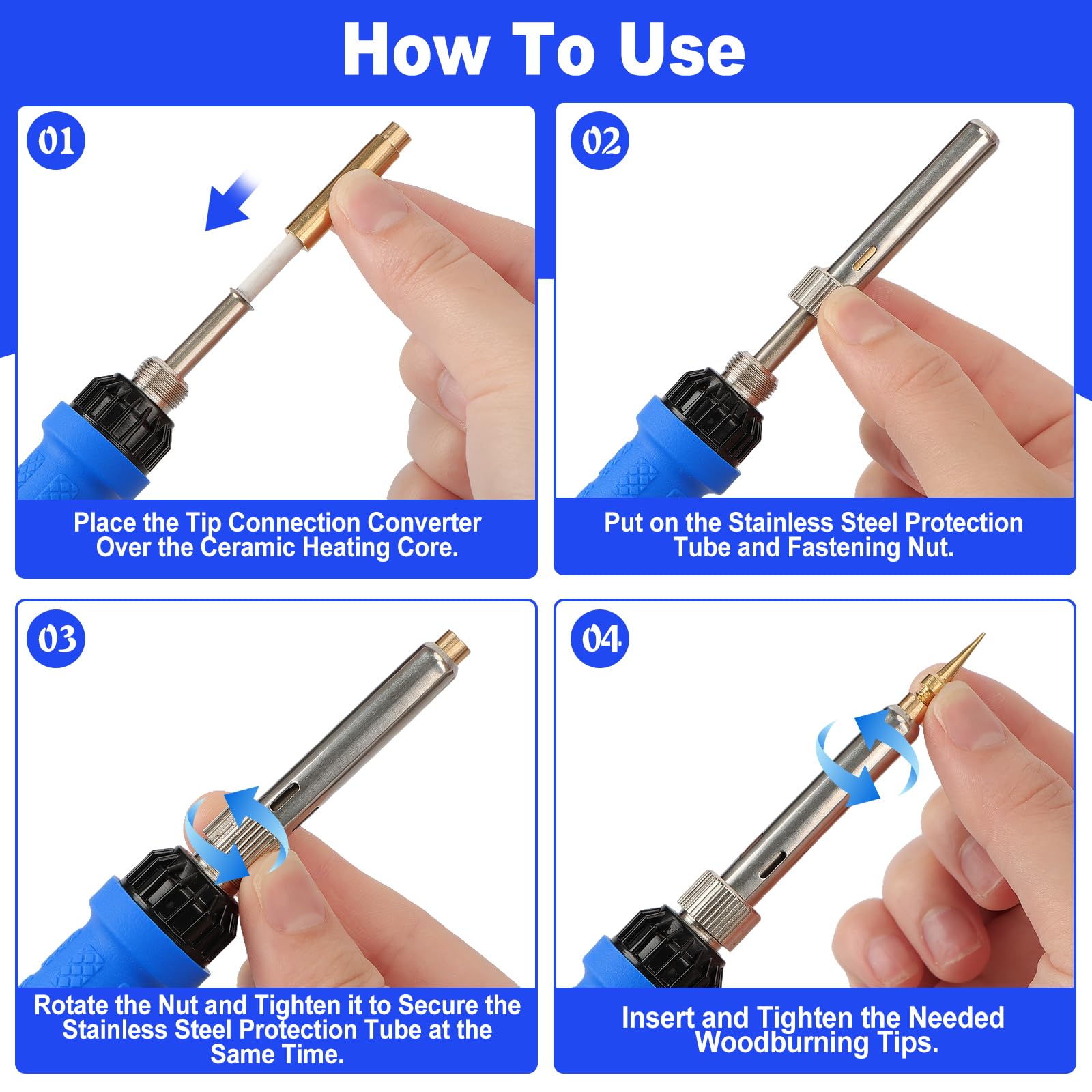 How To Use

01

Place the Tip Connection Converter Over the Ceramic Heating Core.

02

Put on the Stainless Steel Protection Tube and Fastening Nut.

03

Rotate the Nut and Tighten it to Secure the Stainless Steel Protection Tube at the Same Time.

04

Insert and Tighten the Needed Woodburning Tips.