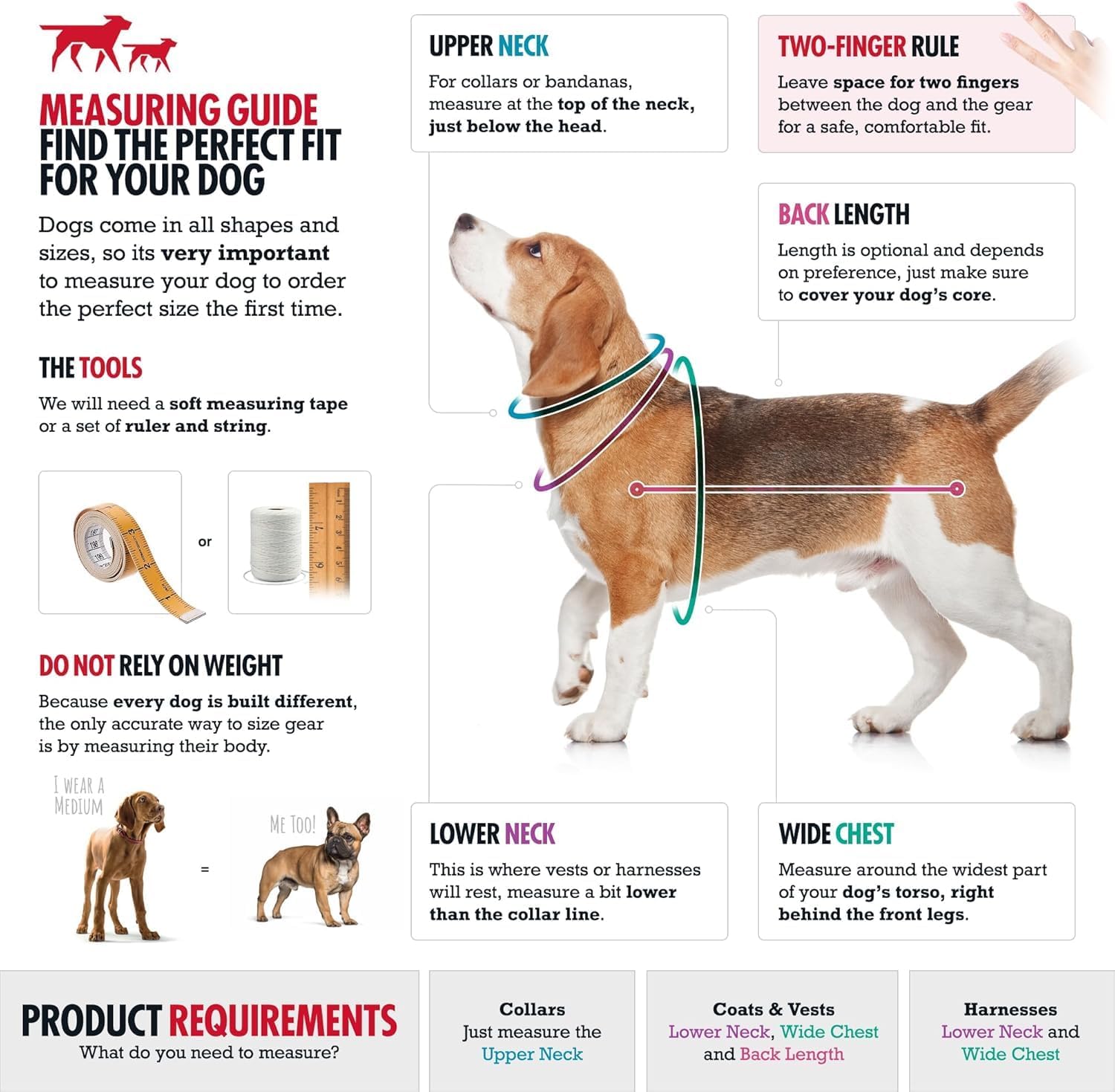 MEASURING GUIDE
FIND THE PERFECT FIT FOR YOUR DOG

Dogs come in all shapes and sizes, so its very important to measure your dog to order the perfect size the first time.

THE TOOLS

We will need a soft measuring tape or a set of ruler and string.

or

DO NOT RELY ON WEIGHT

Because every dog is built different, the only accurate way to size gear is by measuring their body.

I WEAR A MEDIUM

=

ME TOO!

UPPER NECK

For collars or bandanas, measure at the top of the neck, just below the head.

TWO-FINGER RULE

Leave space for two fingers between the dog and the gear for a safe, comfortable fit.

BACK LENGTH

Length is optional and depends on preference, just make sure to cover your dog's core.

LOWER NECK

This is where vests or harnesses will rest, measure a bit lower than the collar line.

WIDE CHEST

Measure around the widest part of your dog's torso, right behind the front legs.

PRODUCT REQUIREMENTS
What do you need to measure?

Collars
Just measure the Upper Neck

Coats & Vests
Lower Neck, Wide Chest and Back Length

Harnesses
Lower Neck and Wide Chest