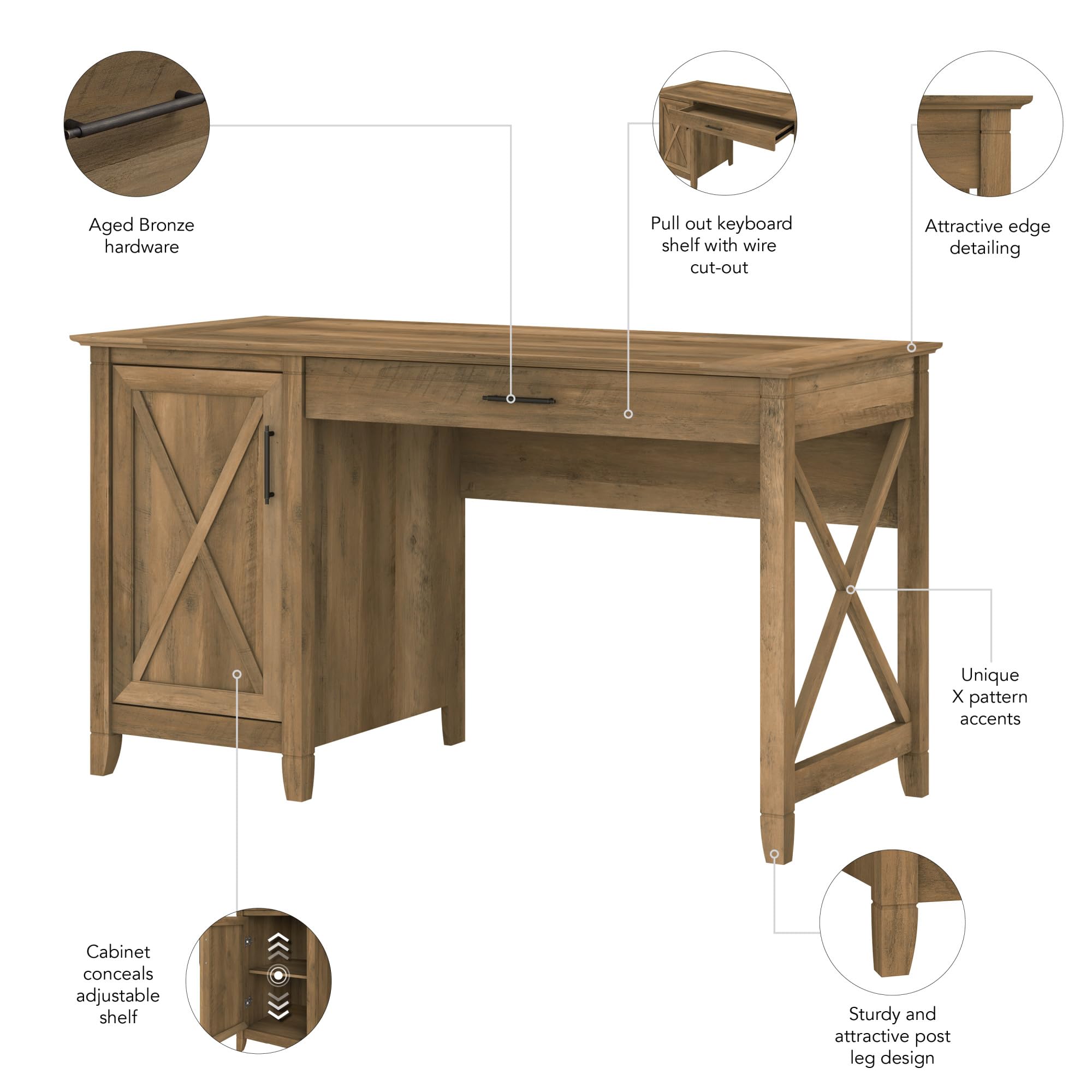 Aged Bronze hardware

Pull out keyboard shelf with wire cut-out

Attractive edge detailing

Unique X pattern accents

Cabinet conceals adjustable shelf

Sturdy and attractive post leg design