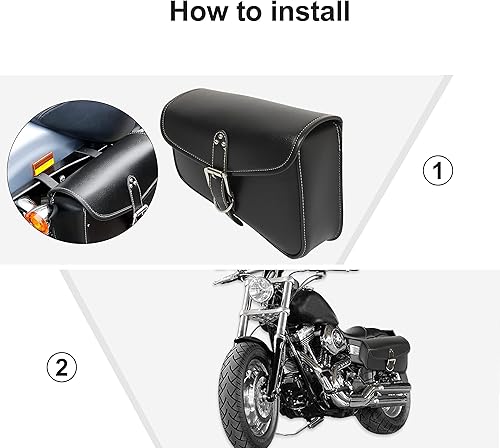 How to install

1

2