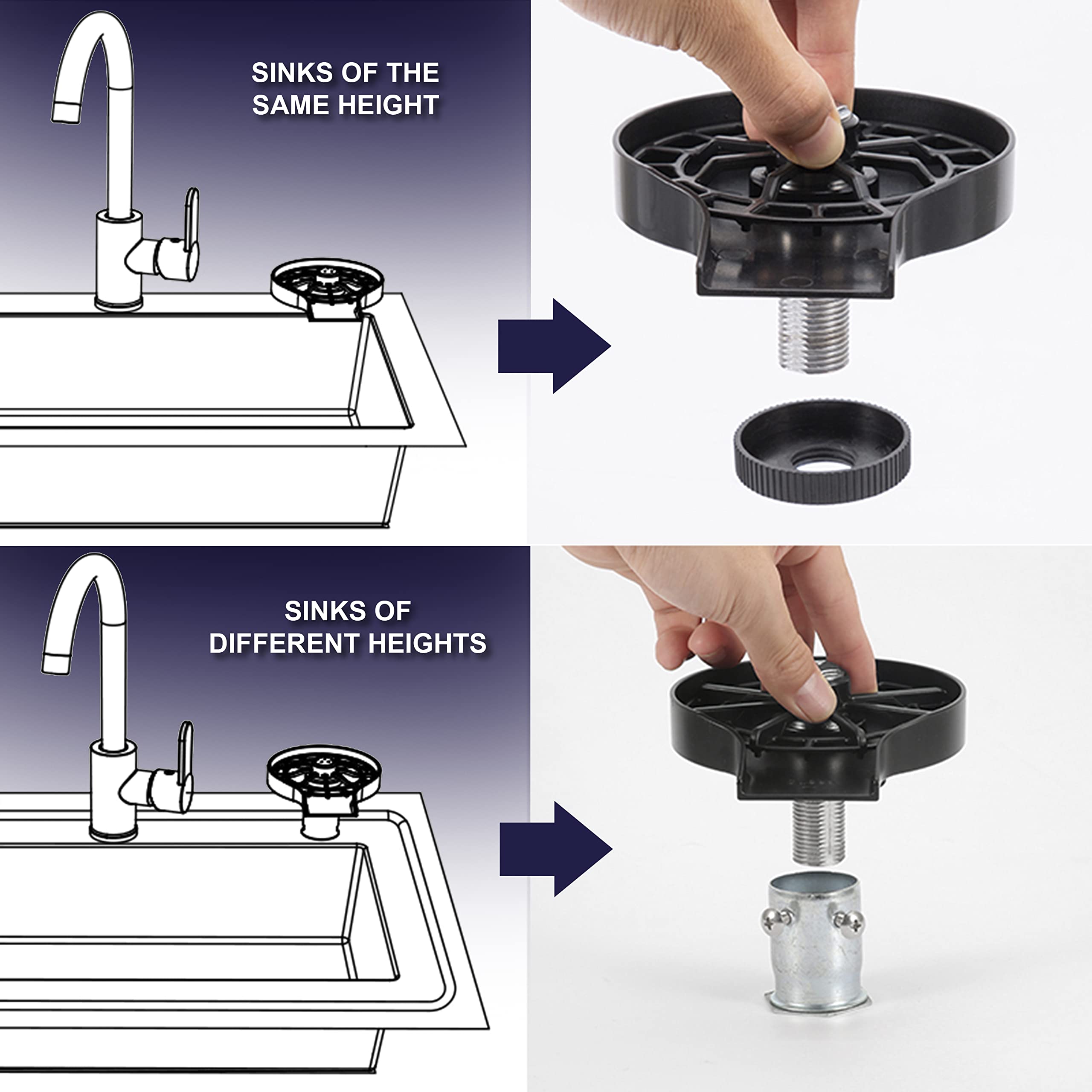 SINKS OF THE SAME HEIGHT

SINKS OF DIFFERENT HEIGHTS