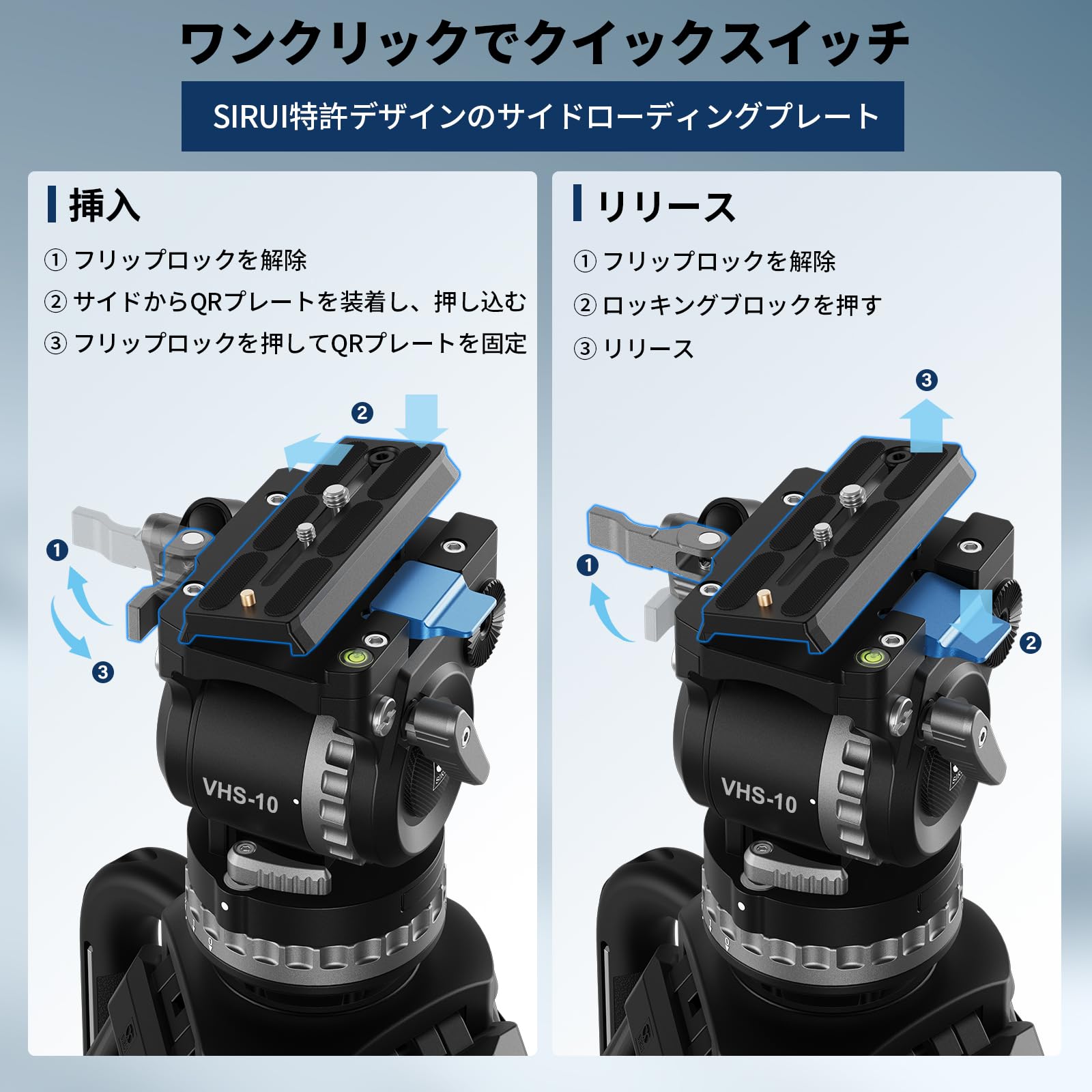 ワンクリックでクイックスイッチ

SIRUI特許デザインのサイドローディングプレート

挿入

① フリップロックを解除
② サイドからQRプレートを装着し、押し込む
③ フリップロックを押してQRプレートを固定

2
1
3

VHS-10

リリース

① フリップロックを解除
② ロッキングブロックを押す
③ リリース

3
1
2

VHS-10