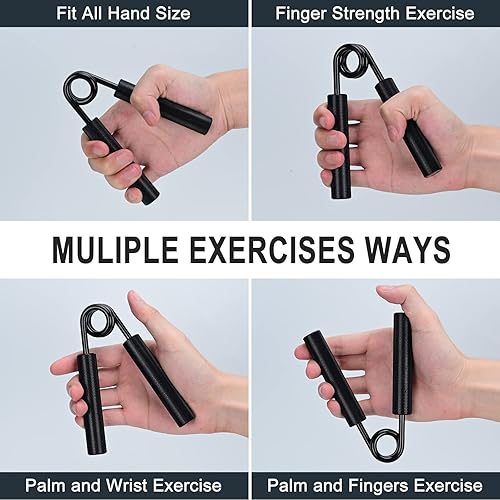 Fit All Hand Size

Finger Strength Exercise

MULIPLE EXERCISES WAYS

Palm and Wrist Exercise

Palm and Fingers Exercise