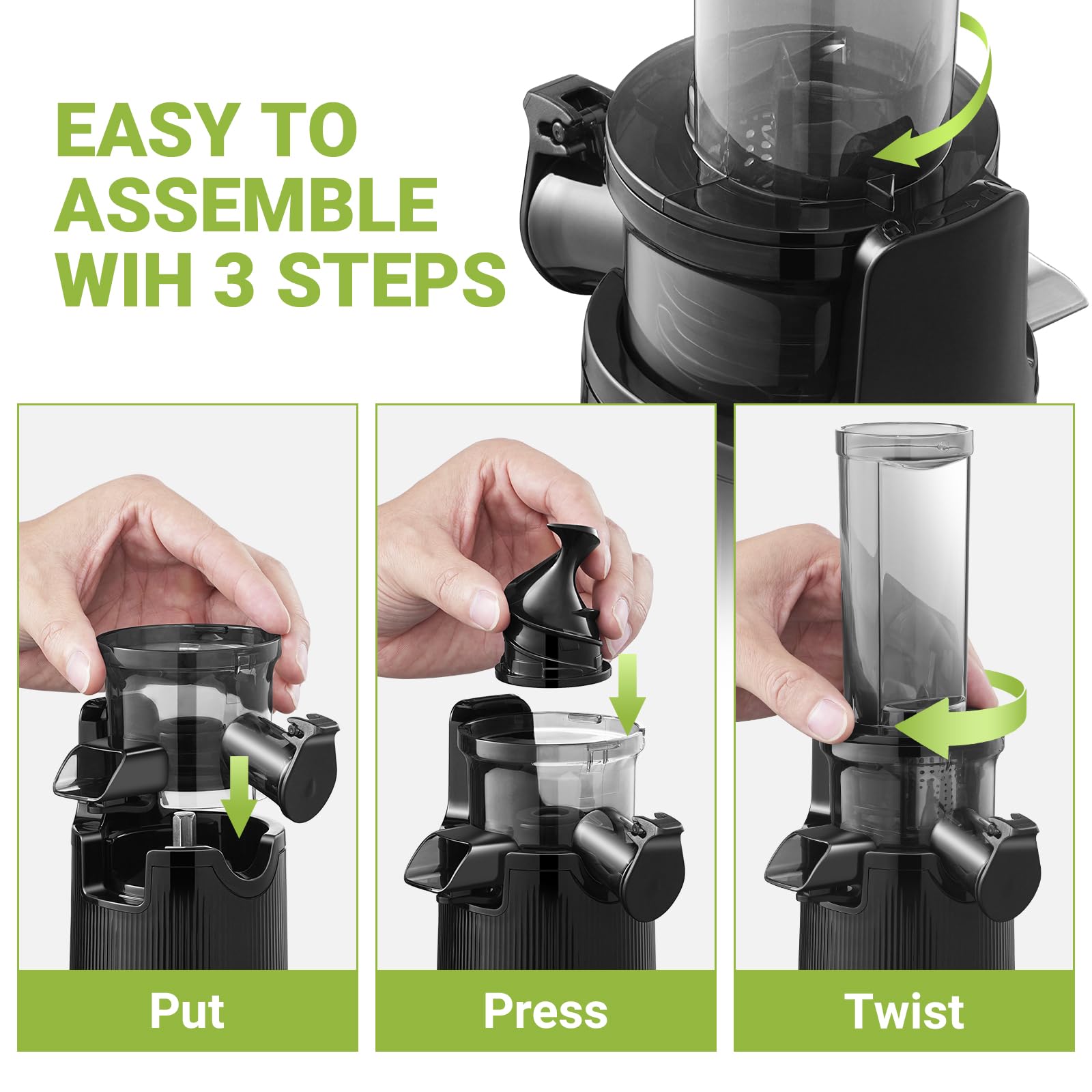 EASY TO ASSEMBLE WIH 3 STEPS

Put

Press

Twist