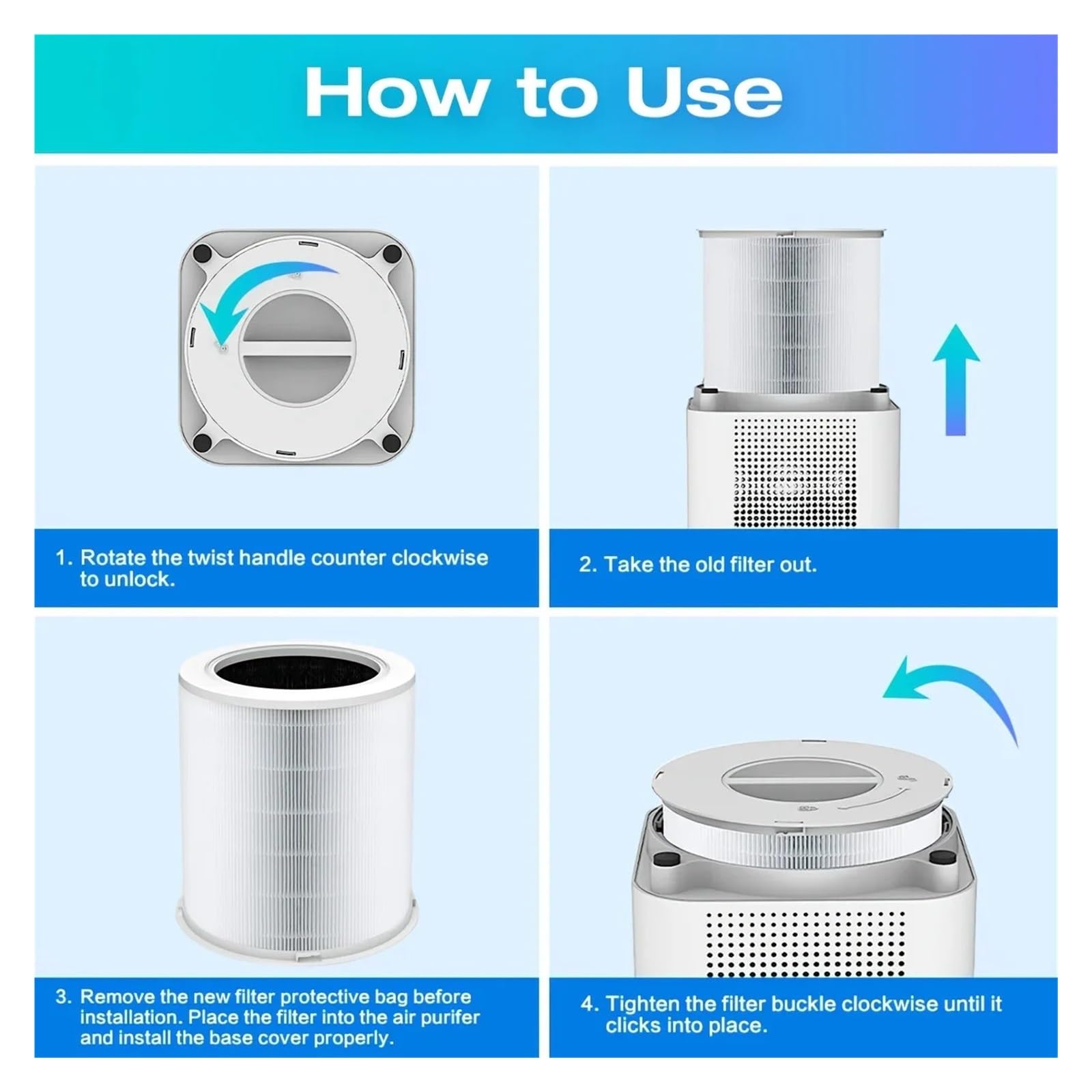 How to Use

1. Rotate the twist handle counter clockwise to unlock.

2. Take the old filter out.

3. Remove the new filter protective bag before installation. Place the filter into the air purifer and install the base cover properly.

4. Tighten the filter buckle clockwise until it clicks into place.