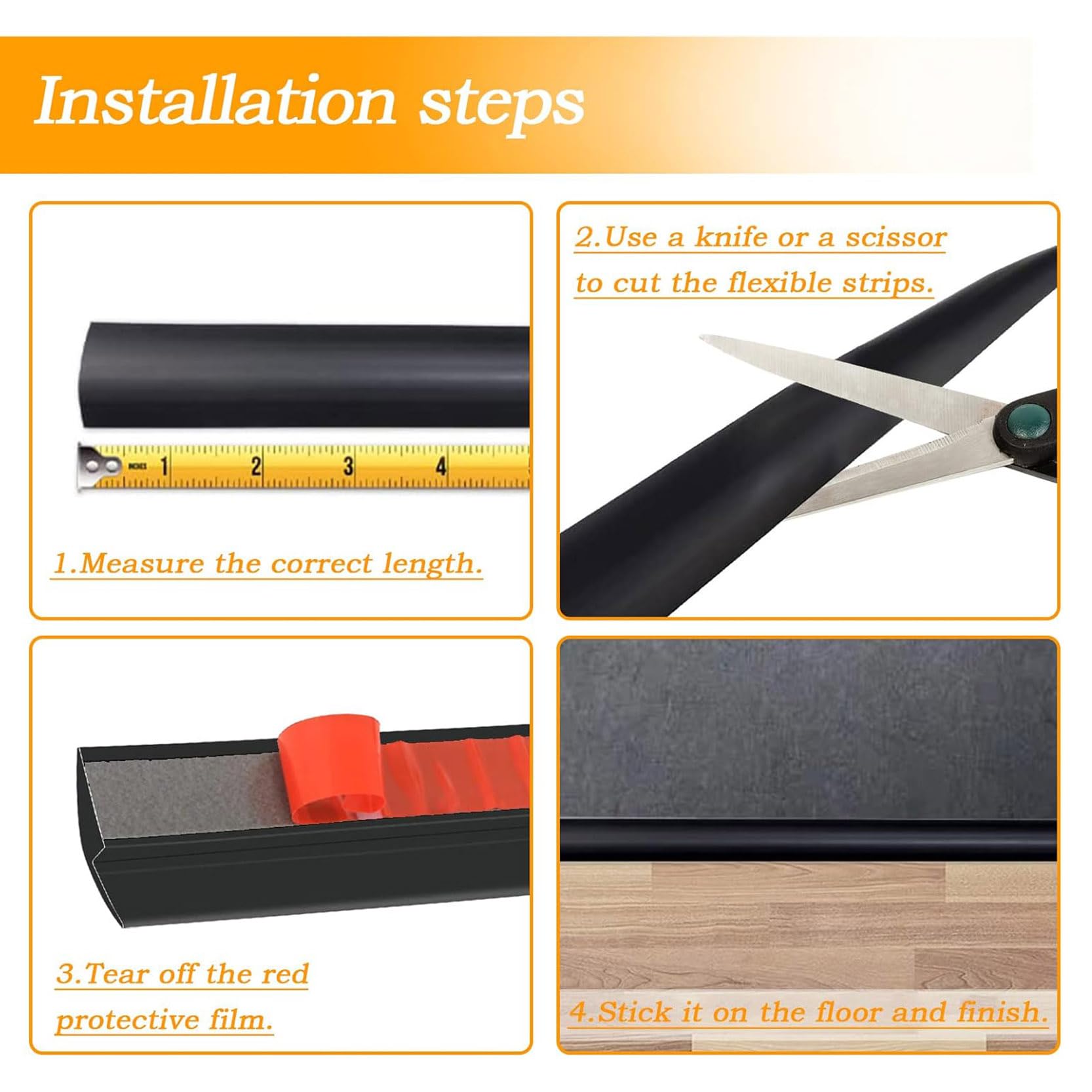 Installation steps

INCHES 1 2 3 4

1.Measure the correct length.

2.Use a knife or a scissor to cut the flexible strips.

3.Tear off the red protective film.

4.Stick it on the floor and finish.