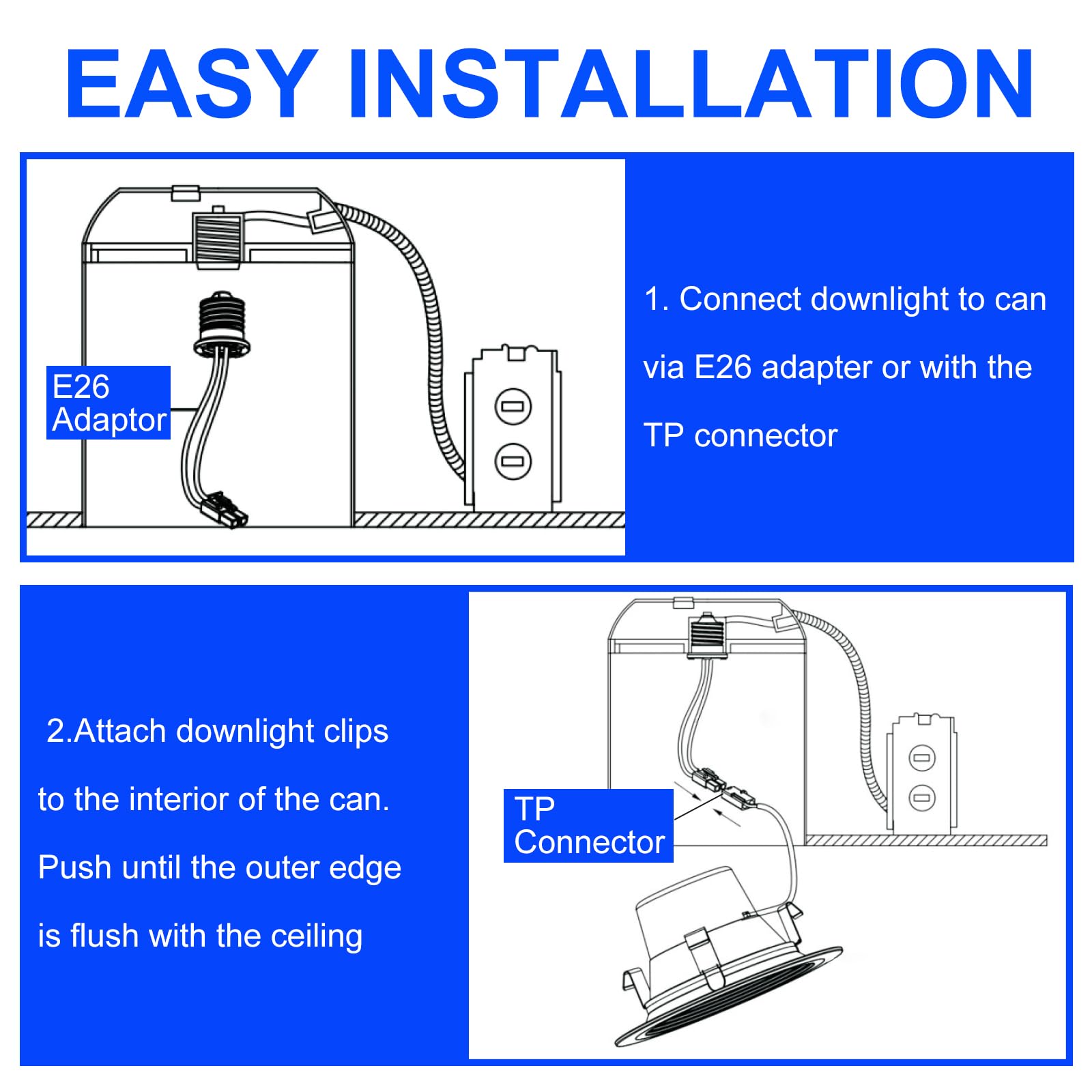 EASY INSTALLATION

E26 Adaptor

1. Connect downlight to can via E26 adapter or with the TP connector

2.Attach downlight clips to the interior of the can. Push until the outer edge is flush with the ceiling

TP Connector