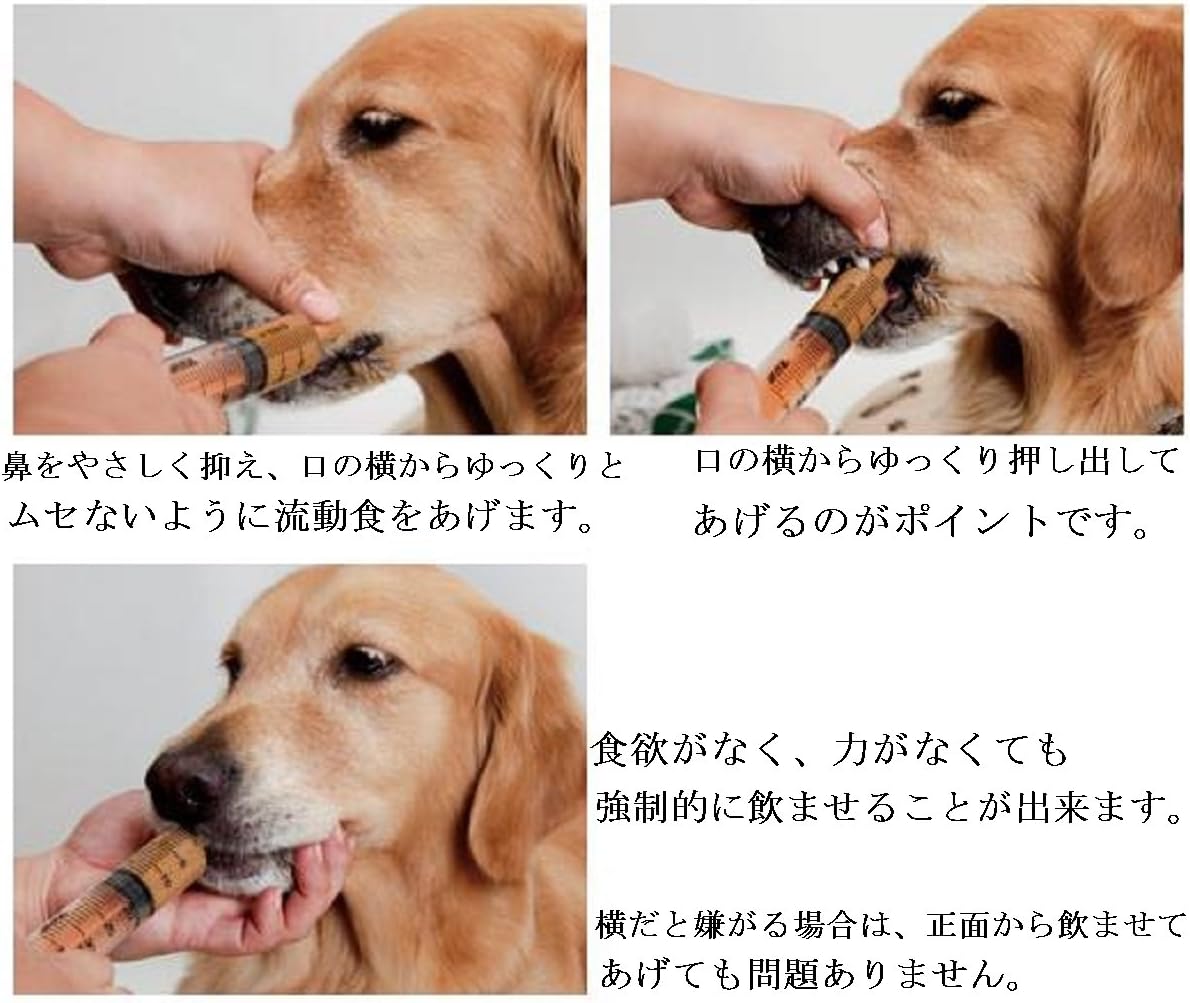 鼻をやさしく抑え、口の横からゆっくりとムセないように流動食をあげます。

口の横からゆっくり押し出してあげるのがポイントです。

食欲がなく、力がなくても強制的に飲ませることが出来ます。

横だと嫌がる場合は、正面から飲ませてあげても問題ありません。