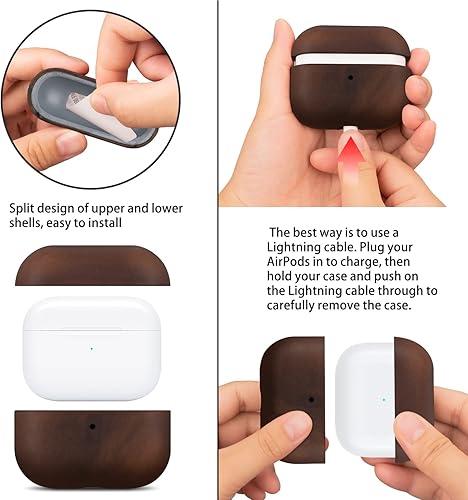 Split design of upper and lower shells, easy to install

The best way is to use a Lightning cable. Plug your AirPods in to charge, then hold your case and push on the Lightning cable through to carefully remove the case.