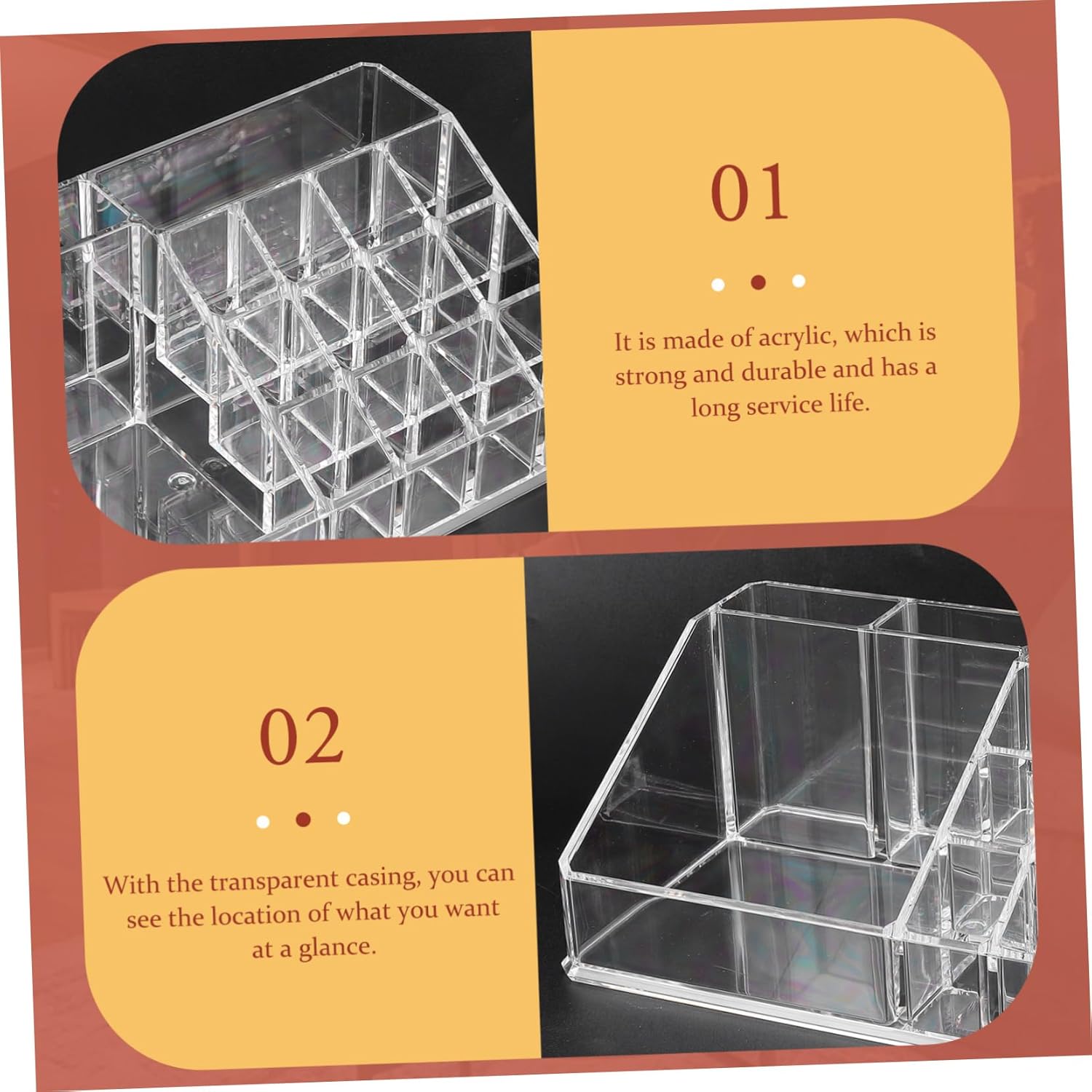 01

It is made of acrylic, which is strong and durable and has a long service life.

02

With the transparent casing, you can see the location of what you want at a glance.